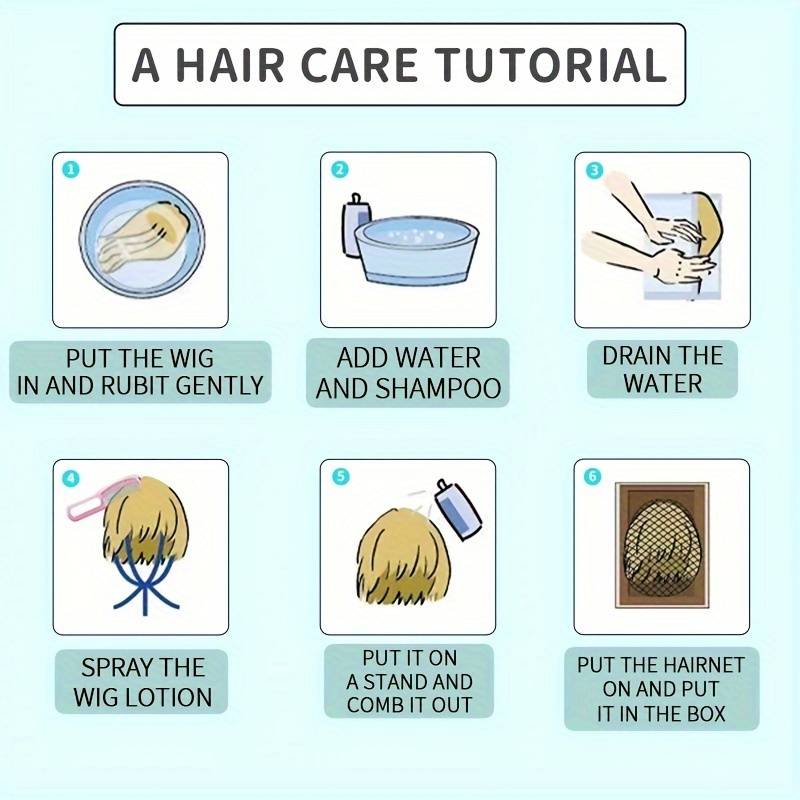 A HAIR CARE TUTORIAL

1

PUT THE WIG IN AND RUBIT GENTLY

2

ADD WATER AND SHAMPOO

3

DRAIN THE WATER

4

SPRAY THE WIG LOTION

5

PUT IT ON A STAND AND COMB IT OUT

6

PUT THE HAIRNET ON AND PUT IT IN THE BOX