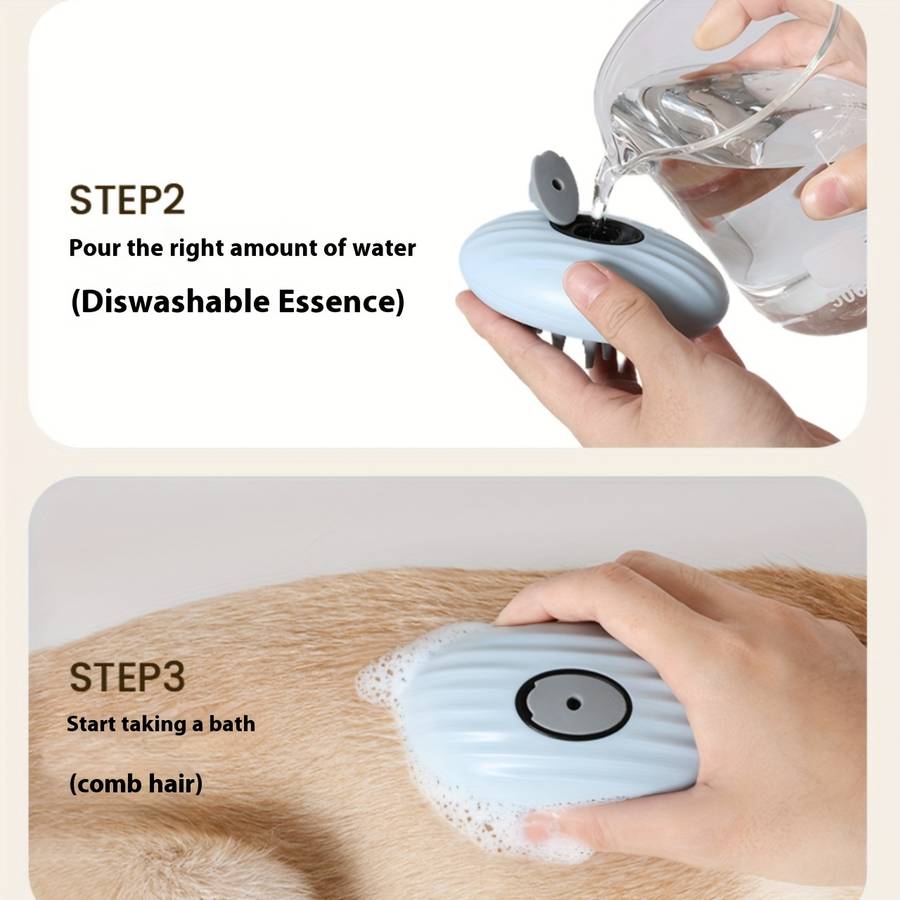 STEP2
Pour the right amount of water
(Diswashable Essence)

STEP3
Start taking a bath
(comb hair)