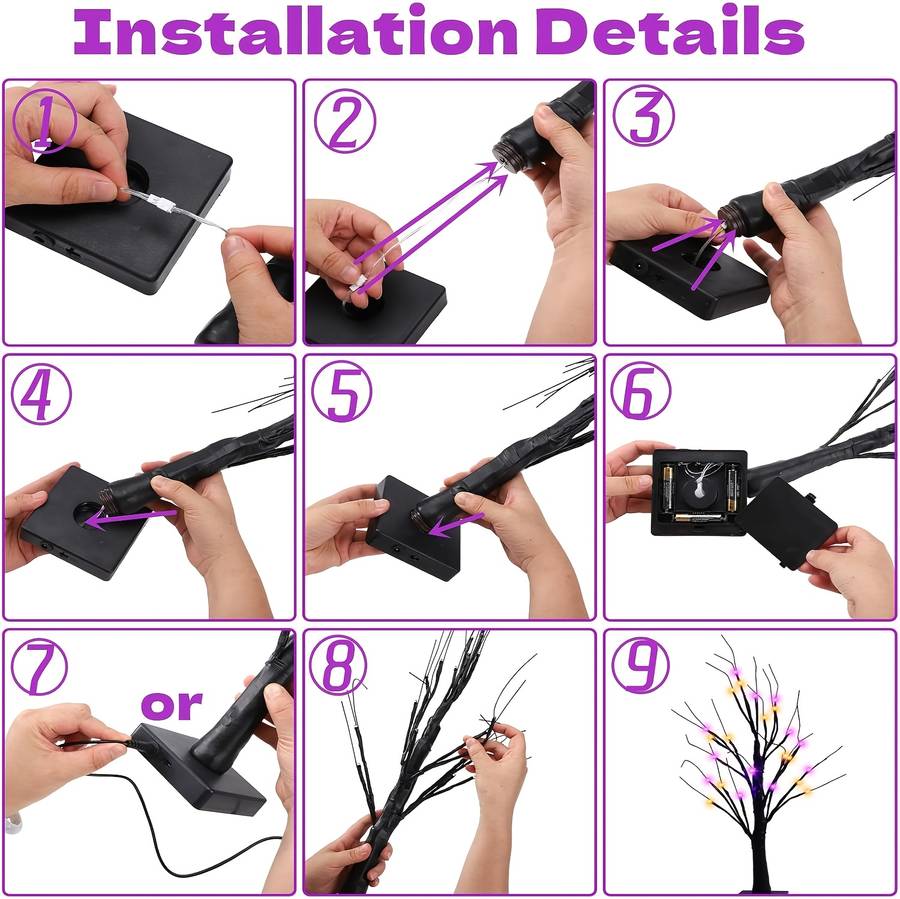 Installation Details

①

②

③

④

⑤

⑥

⑦

or

⑧

⑨