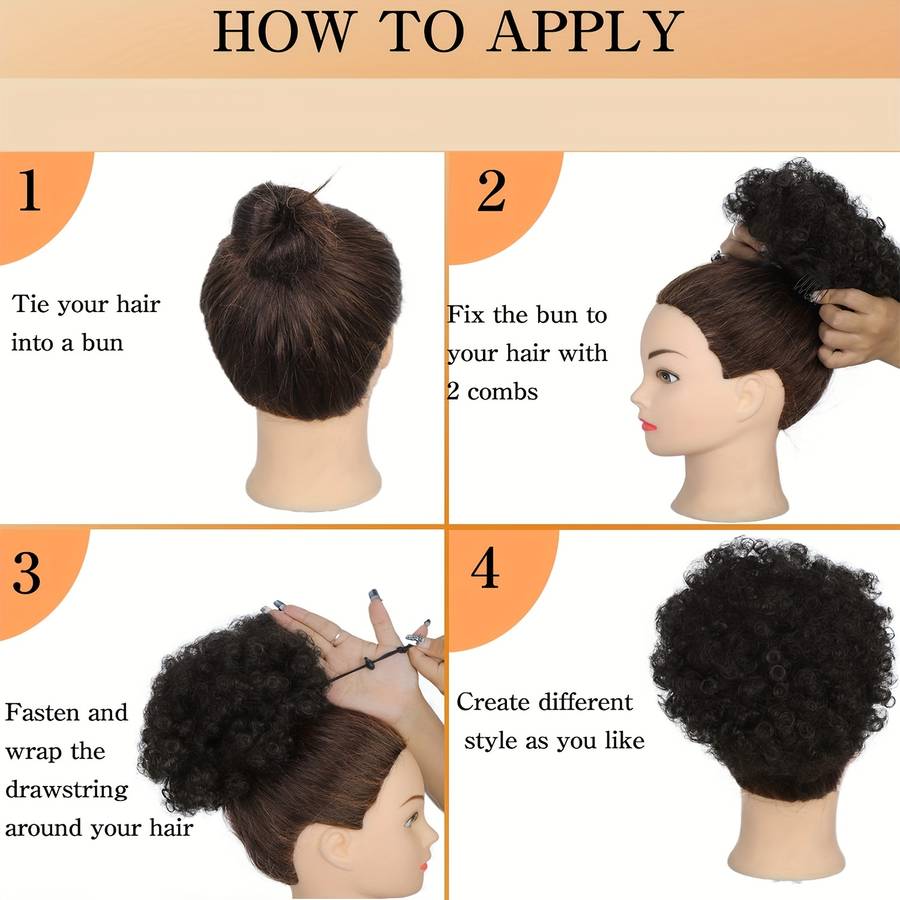 HOW TO APPLY

1

Tie your hair into a bun

2

Fix the bun to your hair with 2 combs

3

Fasten and wrap the drawstring around your hair

4

Create different style as you like