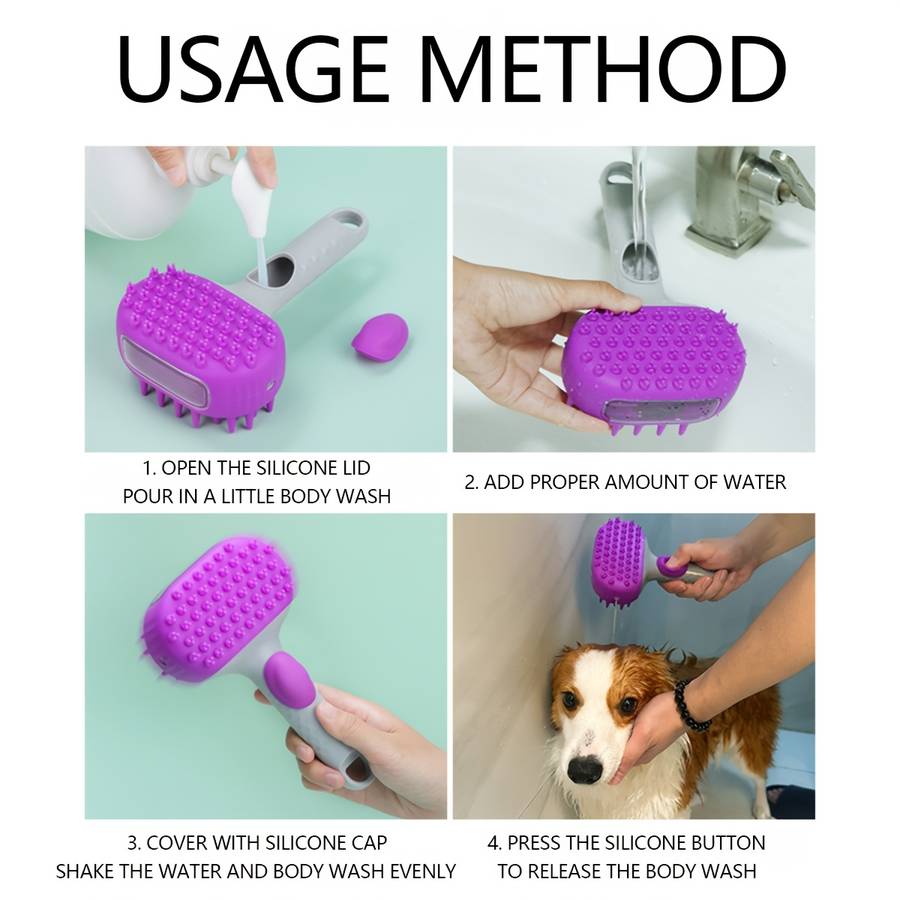 USAGE METHOD

1. OPEN THE SILICONE LID
POUR IN A LITTLE BODY WASH

2. ADD PROPER AMOUNT OF WATER

3. COVER WITH SILICONE CAP
SHAKE THE WATER AND BODY WASH EVENLY

4. PRESS THE SILICONE BUTTON
TO RELEASE THE BODY WASH