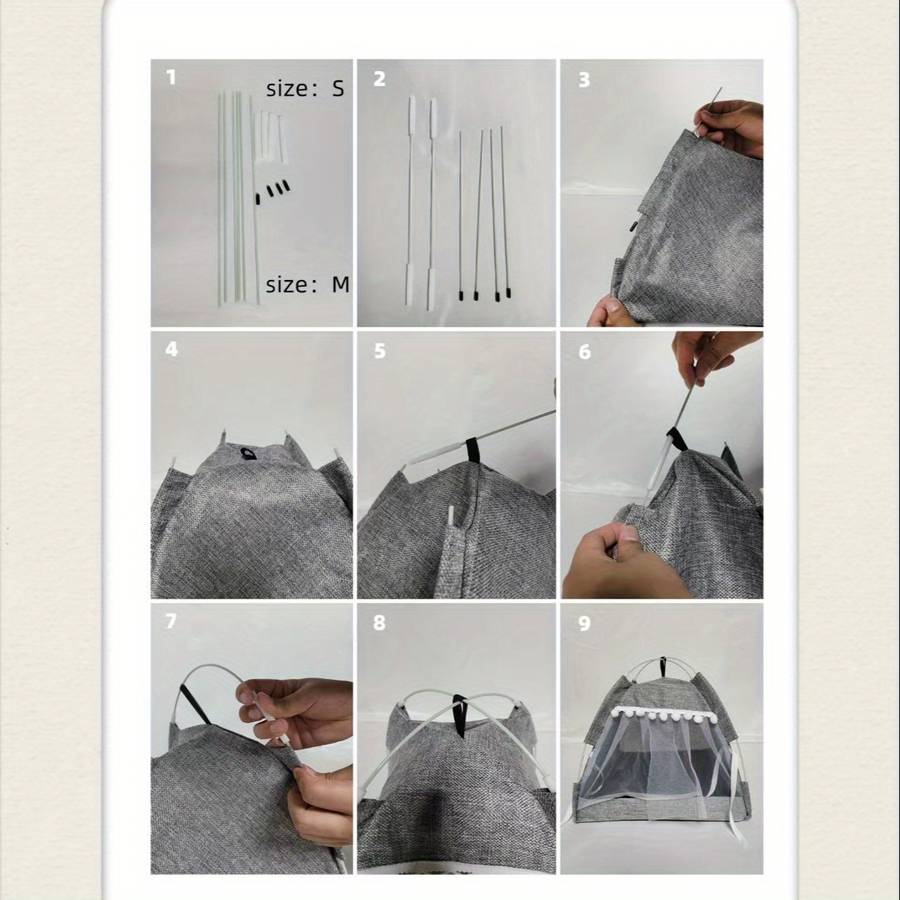 1
size: S
size: M
2
3
4
5
6
7
8
9