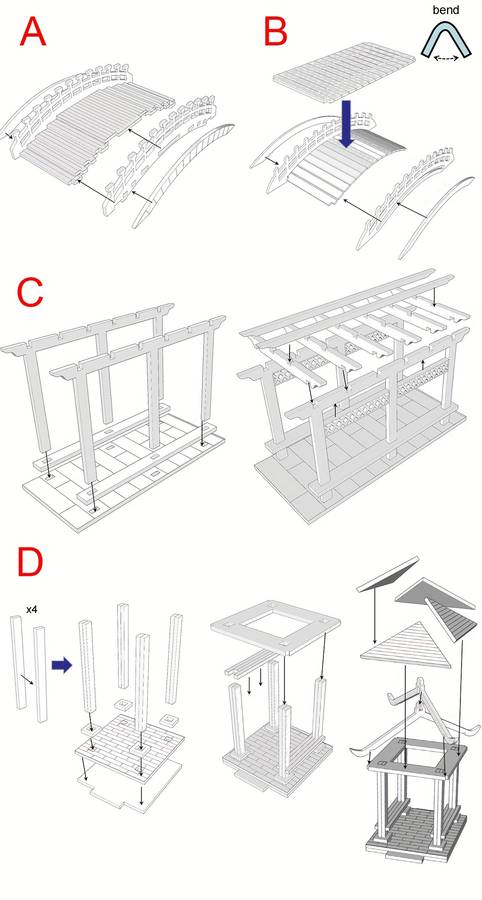 A

B

bend

C

D

x4