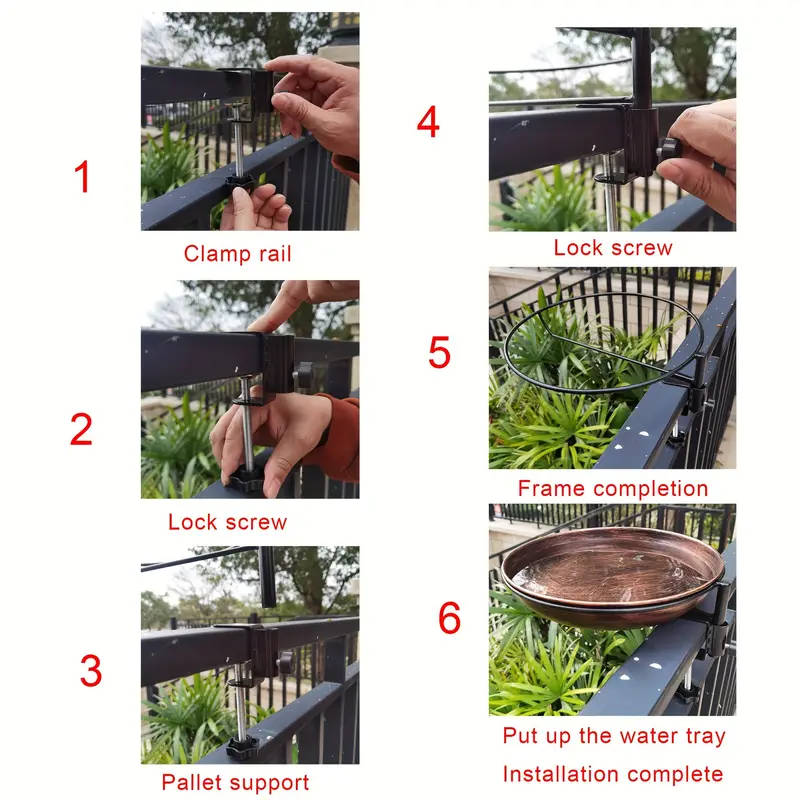 1

Clamp rail

2

Lock screw

3

Pallet support

4

Lock screw

5

Frame completion

6

Put up the water tray

Installation complete