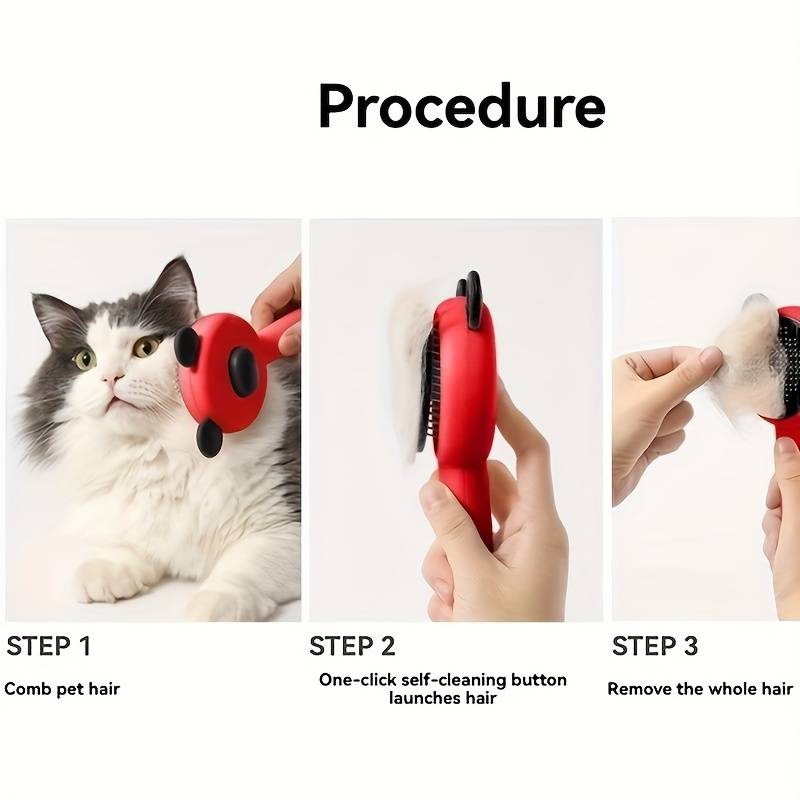 Procedure

STEP 1

Comb pet hair

STEP 2

One-click self-cleaning button launches hair

STEP 3

Remove the whole hair