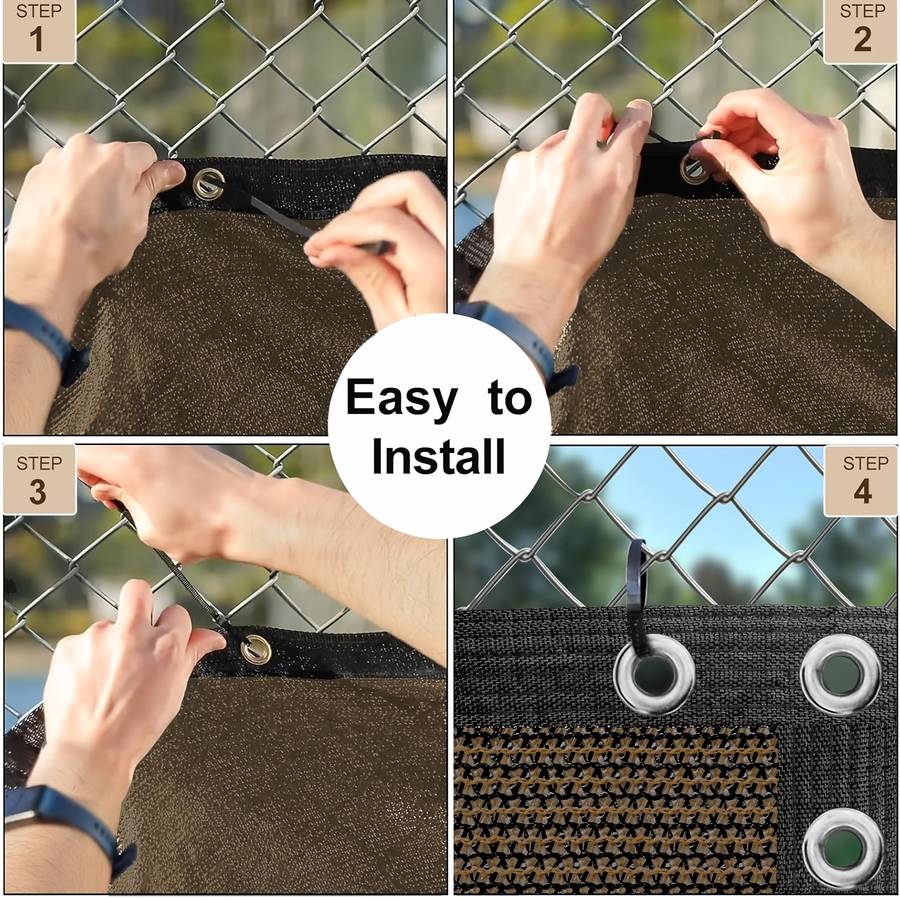 STEP
1

STEP
2

Easy to Install

STEP
3

STEP
4