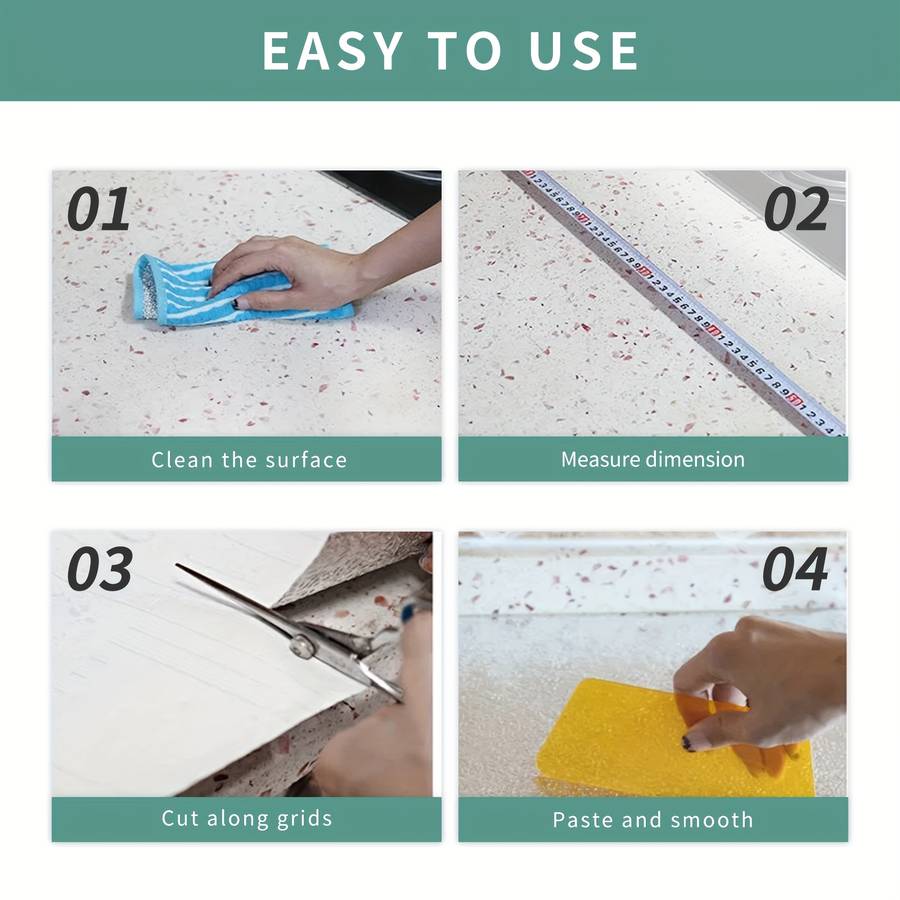 EASY TO USE

01

Clean the surface

02

Measure dimension

03

Cut along grids

04

Paste and smooth