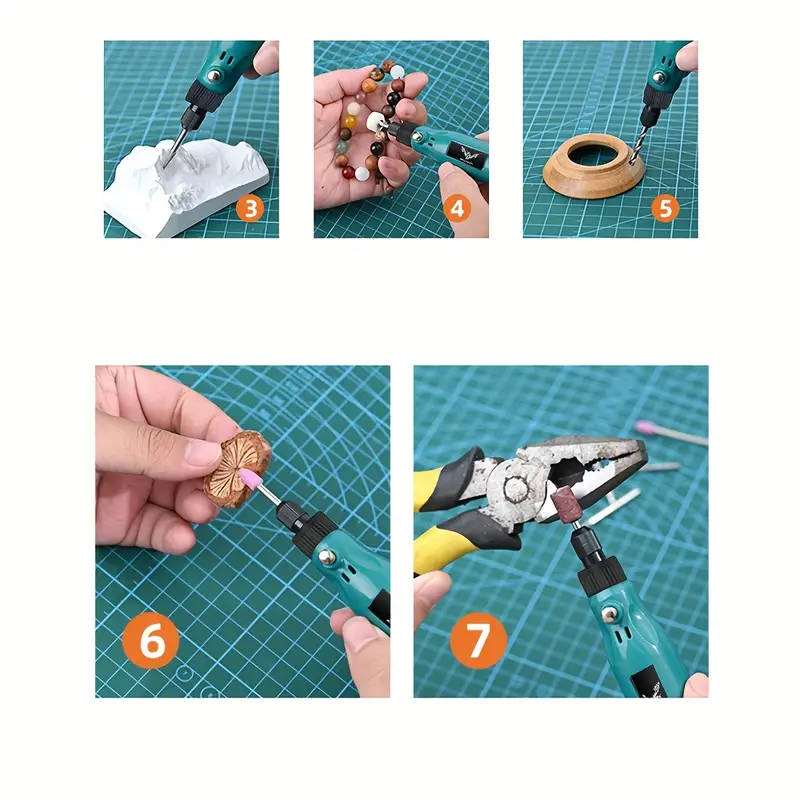 3

4

5

6

7