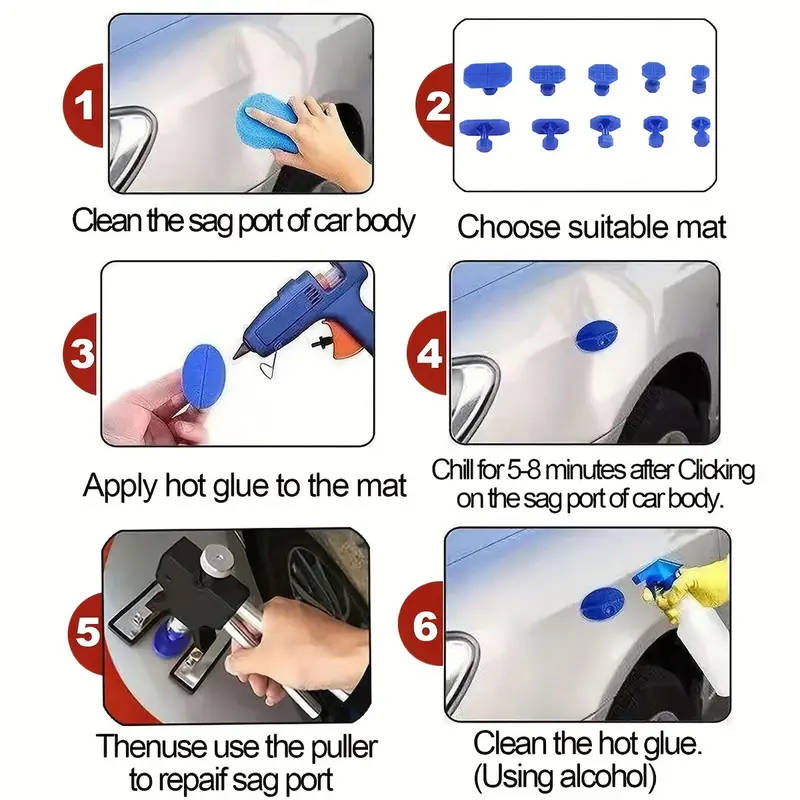 1

Clean the sag port of car body

2

Choose suitable mat

3

Apply hot glue to the mat

4

Chill for 5-8 minutes after Clicking on the sag port of car body.

5

Thenuse use the puller to repaif sag port

6

Clean the hot glue. (Using alcohol)