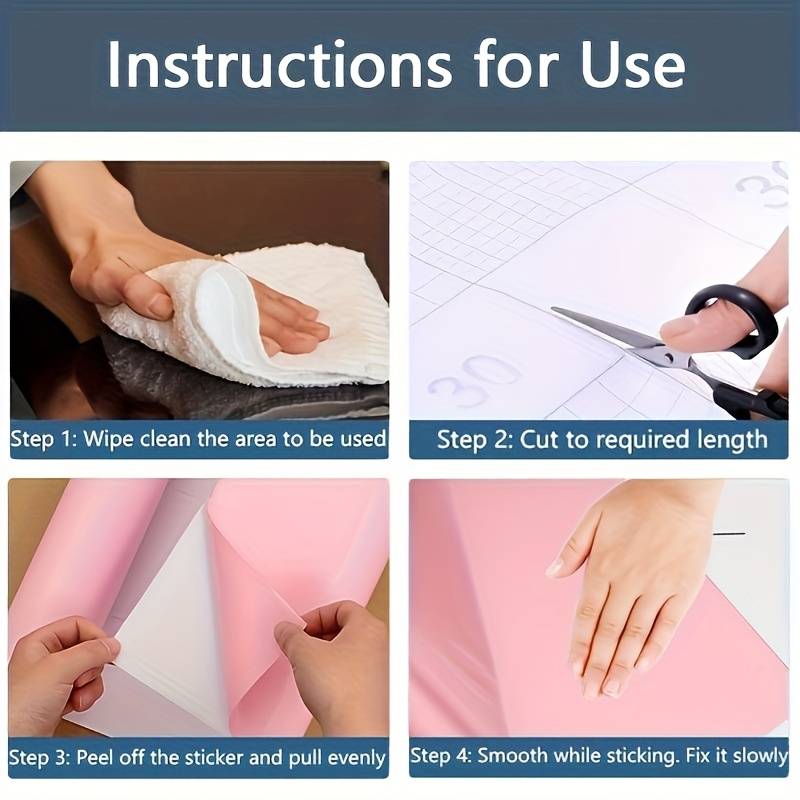 Instructions for Use

30

30

Step 1: Wipe clean the area to be used

Step 2: Cut to required length

Step 3: Peel off the sticker and pull evenly

Step 4: Smooth while sticking. Fix it slowly