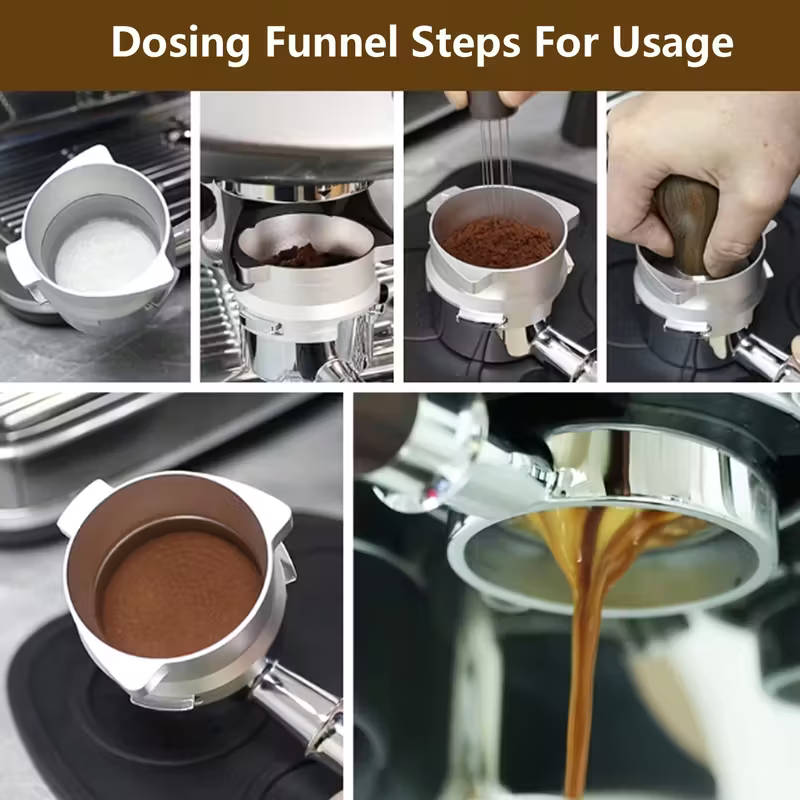 Dosing Funnel Steps For Usage