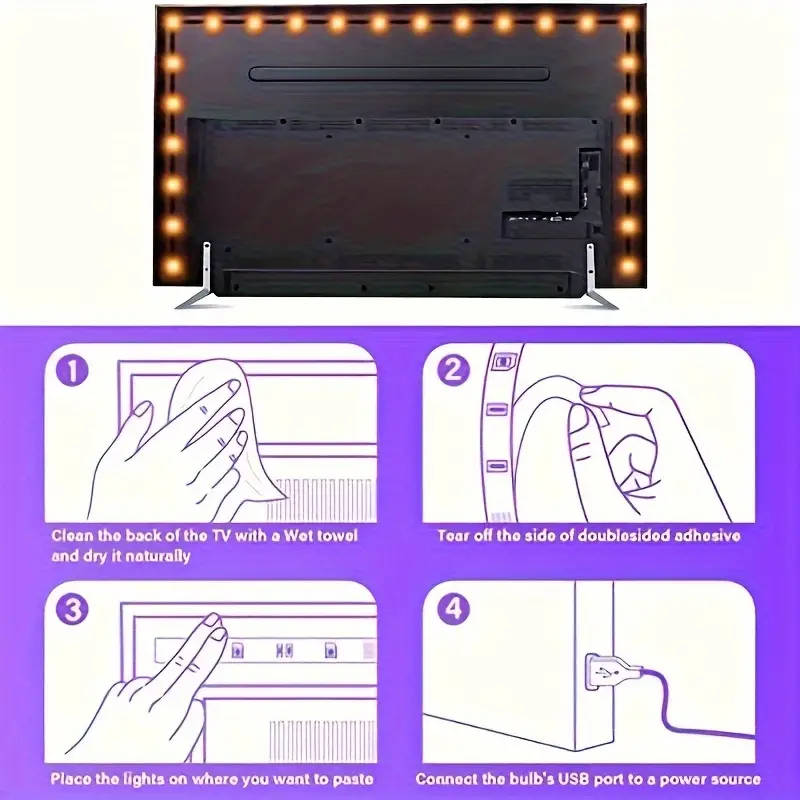 1

Clean the back of the TV with a Wet towel and dry it naturally

2

Tear off the side of doublesided adhesive

3

Place the lights on where you want to paste

4

Connect the bulb's USB port to a power source