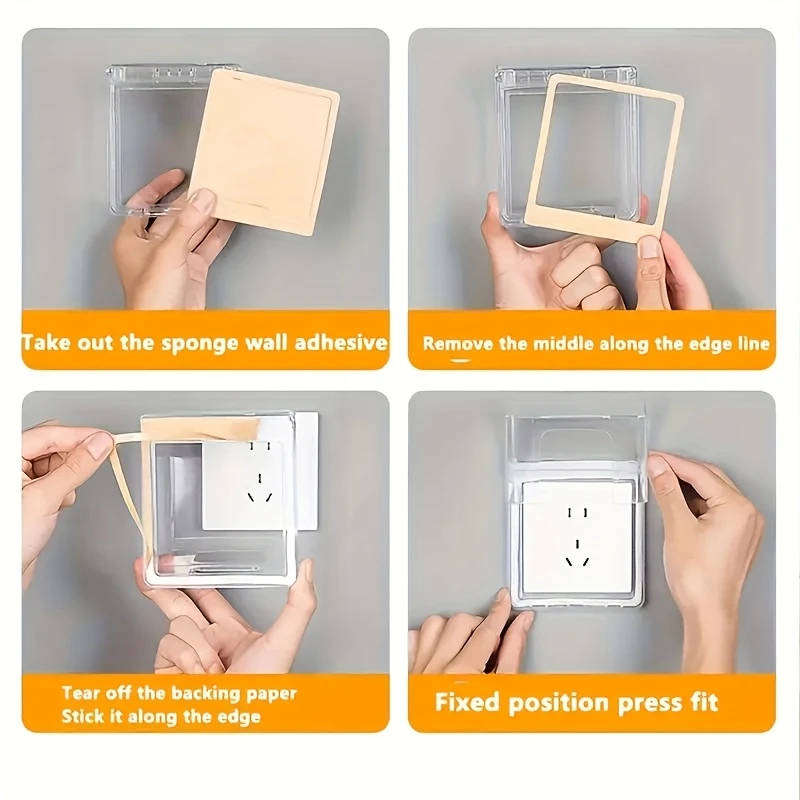 Take out the sponge wall adhesive

Remove the middle along the edge line

Tear off the backing paper
Stick it along the edge

Fixed position press fit