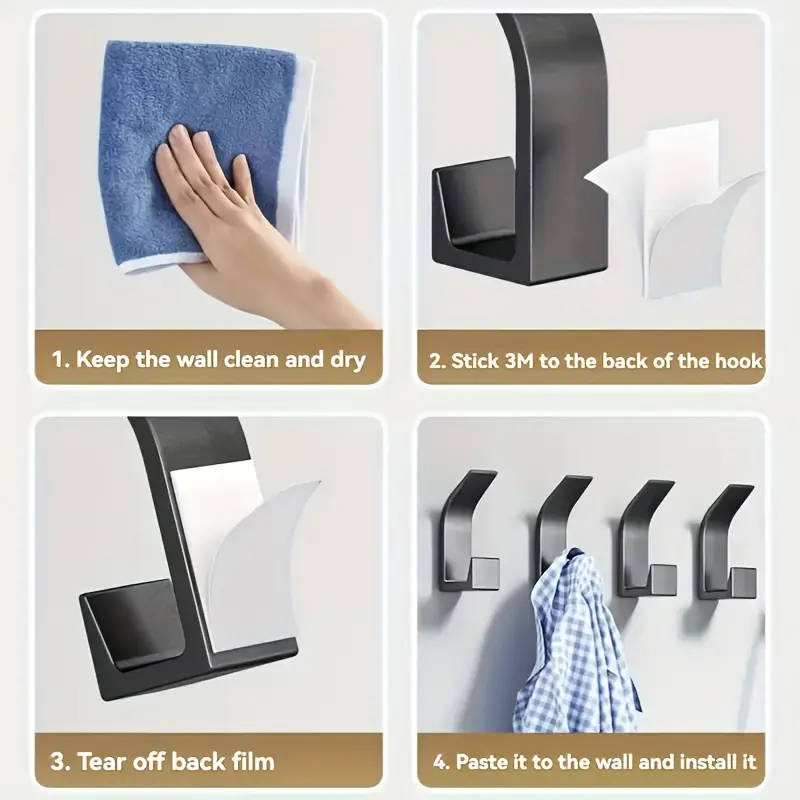 1. Keep the wall clean and dry

2. Stick 3M to the back of the hook

3. Tear off back film

4. Paste it to the wall and install it