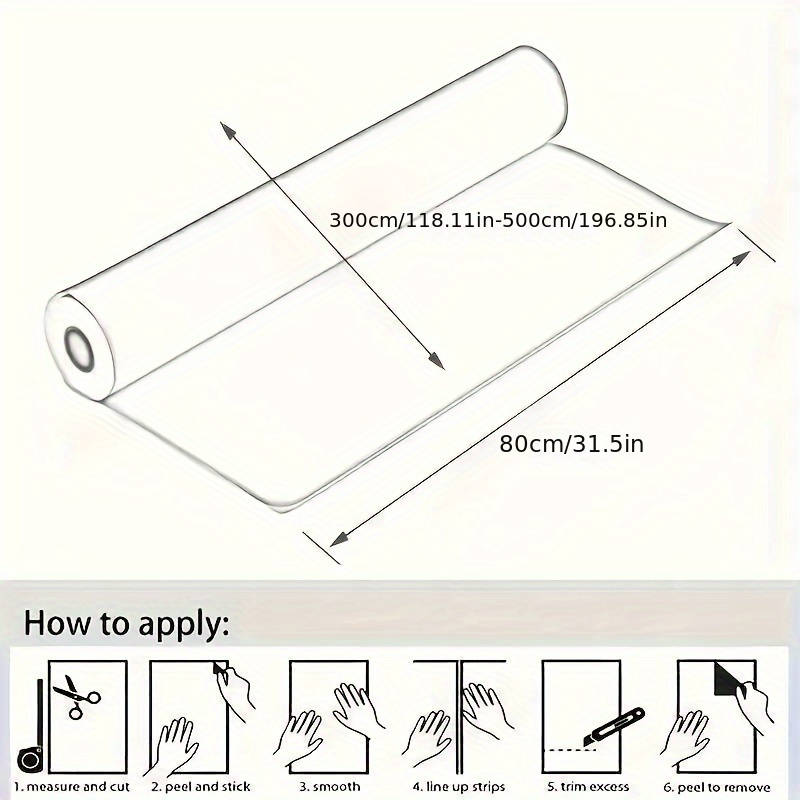 300cm/118.11in-500cm/196.85in

80cm/31.5in

How to apply:

1. measure and cut
2. peel and stick
3. smooth
4. line up strips
5. trim excess
6. peel to remove