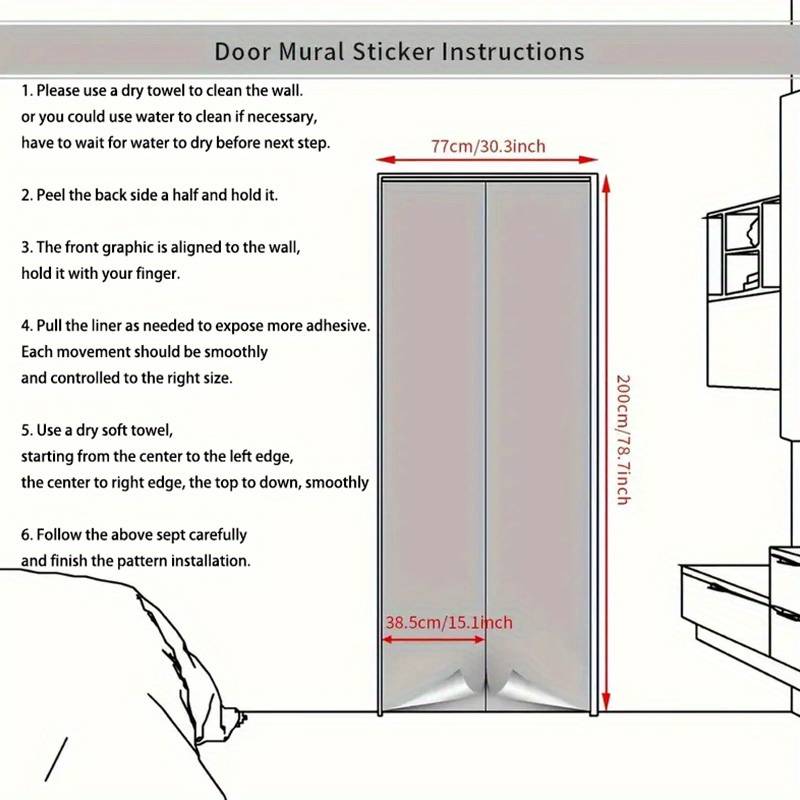 Door Mural Sticker Instructions

1. Please use a dry towel to clean the wall. or you could use water to clean if necessary, have to wait for water to dry before next step.

2. Peel the back side a half and hold it.

3. The front graphic is aligned to the wall, hold it with your finger.

4. Pull the liner as needed to expose more adhesive. Each movement should be smoothly and controlled to the right size.

5. Use a dry soft towel, starting from the center to the left edge, the center to right edge, the top to down, smoothly

6. Follow the above sept carefully and finish the pattern installation.

77cm/30.3inch

200cm/78.7inch

38.5cm/15.1inch