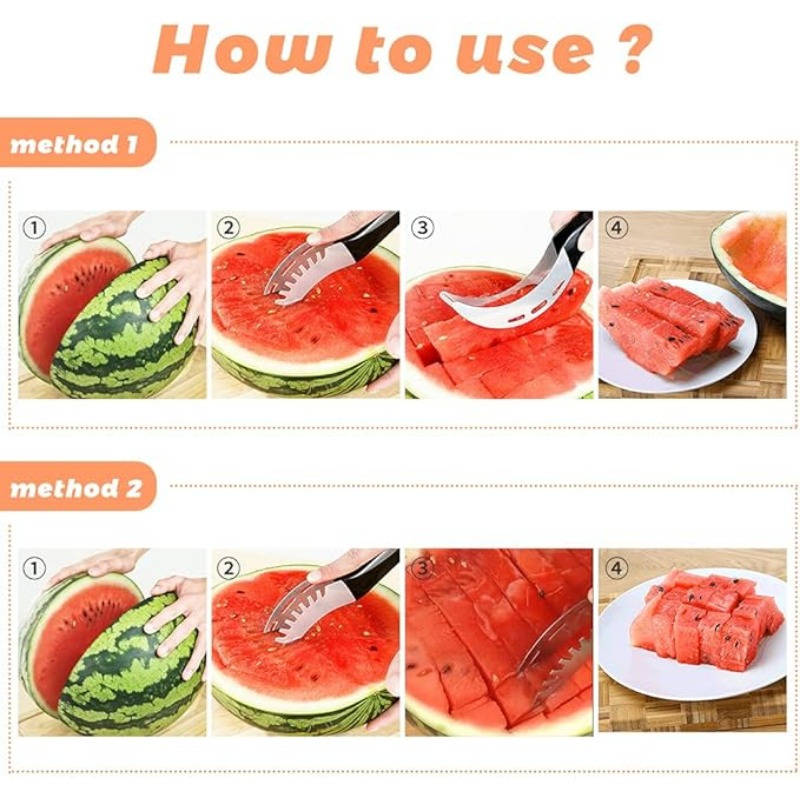 How to use ?

method 1

①

②

③

④

method 2

①

②

③

④