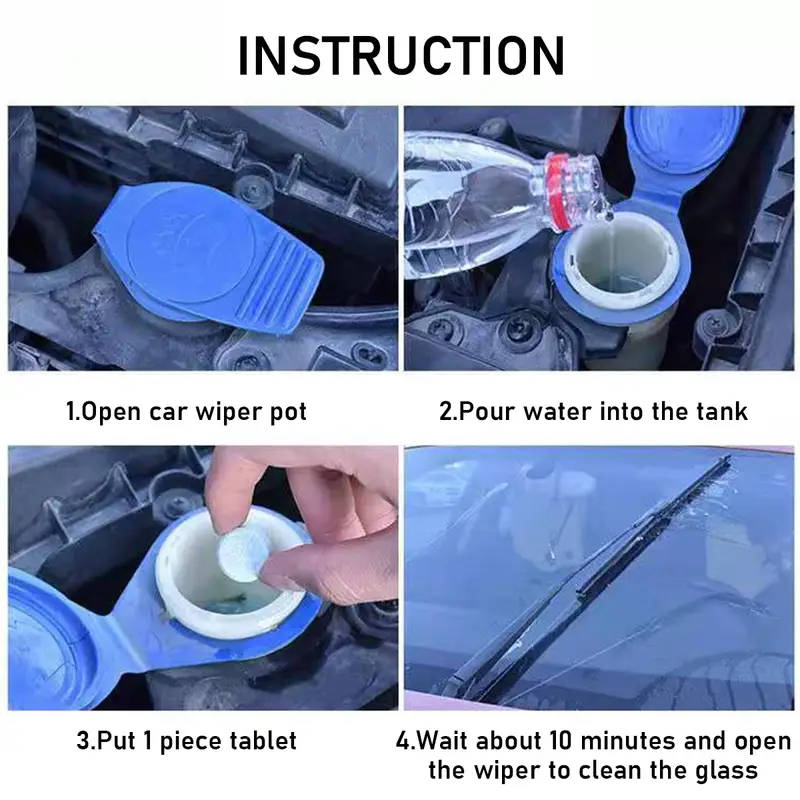 INSTRUCTION

1.Open car wiper pot

2.Pour water into the tank

3.Put 1 piece tablet

4.Wait about 10 minutes and open the wiper to clean the glass