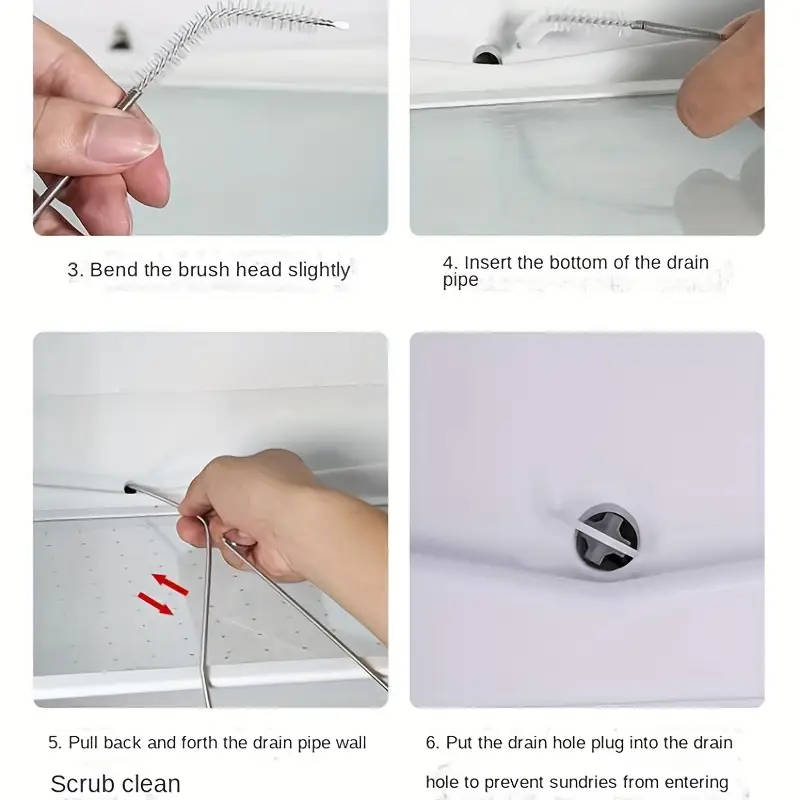 3. Bend the brush head slightly

4. Insert the bottom of the drain pipe

5. Pull back and forth the drain pipe wall

Scrub clean

6. Put the drain hole plug into the drain hole to prevent sundries from entering