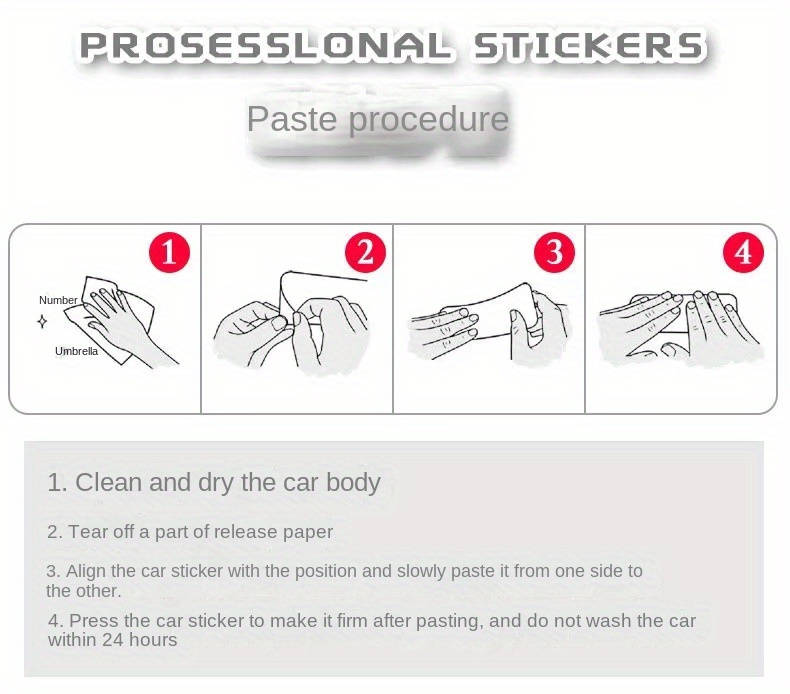 PROSESSLONAL STICKERS

Paste procedure

1

Number

Umbrella

2

3

4

1. Clean and dry the car body

2. Tear off a part of release paper

3. Align the car sticker with the position and slowly paste it from one side to the other.

4. Press the car sticker to make it firm after pasting, and do not wash the car within 24 hours