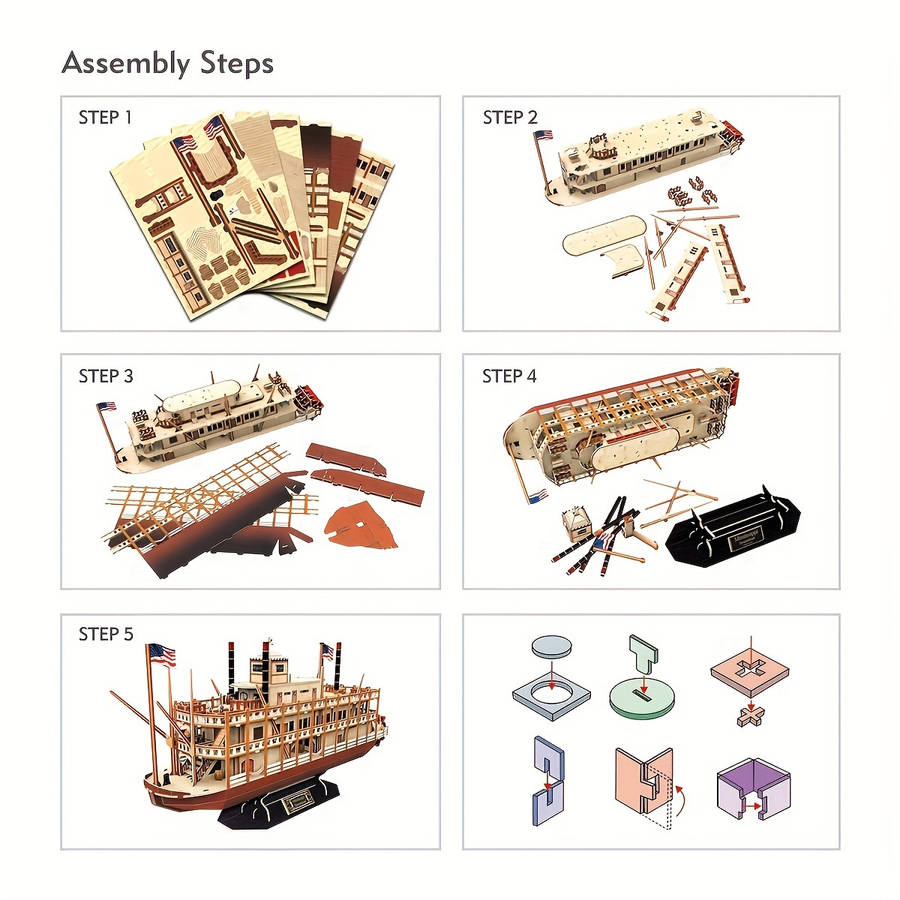 Assembly Steps

STEP 1

STEP 2

STEP 3

STEP 4

STEP 5