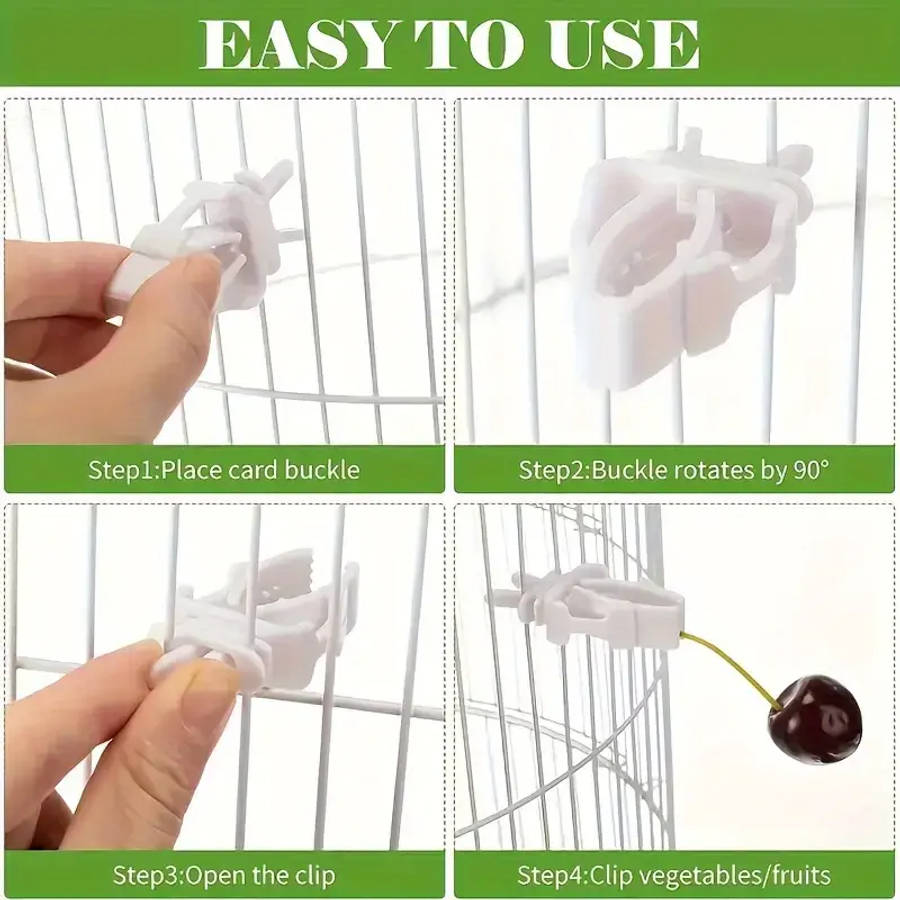 EASY TO USE

Step1:Place card buckle

Step2:Buckle rotates by 90°

Step3:Open the clip

Step4:Clip vegetables/fruits