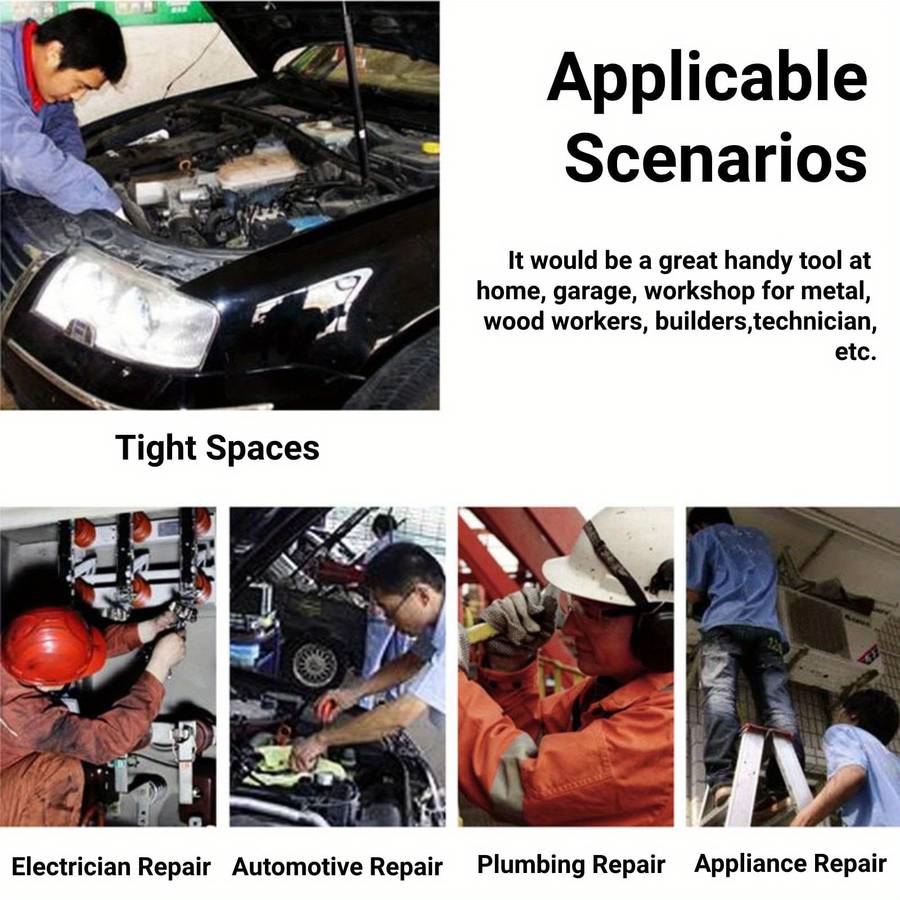 Applicable Scenarios

It would be a great handy tool at home, garage, workshop for metal, wood workers, builders,technician, etc.

Tight Spaces

Electrician Repair

Automotive Repair

Plumbing Repair

Appliance Repair