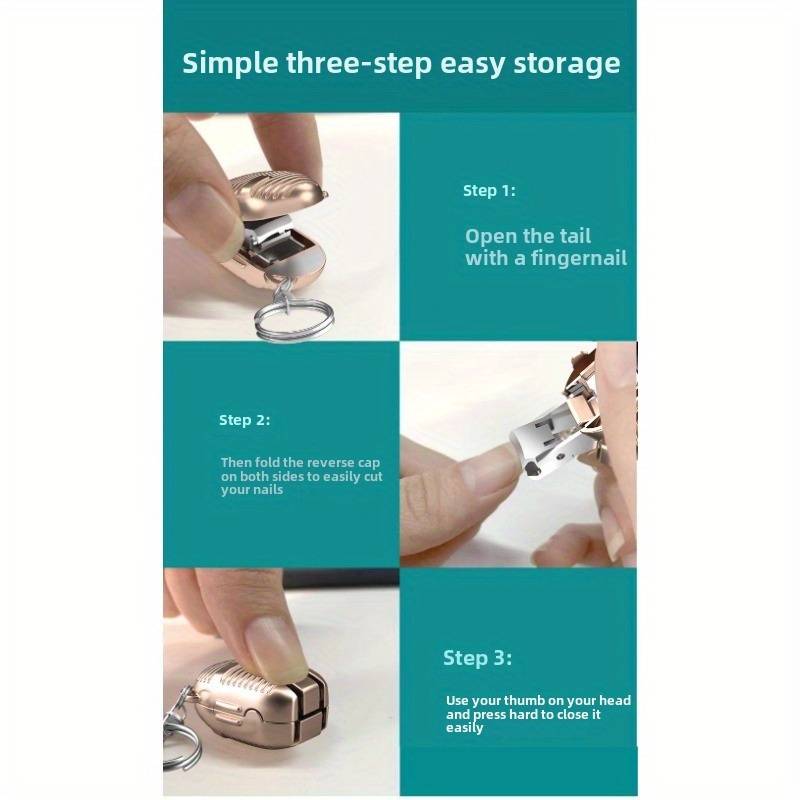 Simple three-step easy storage

Step 1:

Open the tail with a fingernail

Step 2:

Then fold the reverse cap on both sides to easily cut your nails

Step 3:

Use your thumb on your head and press hard to close it easily