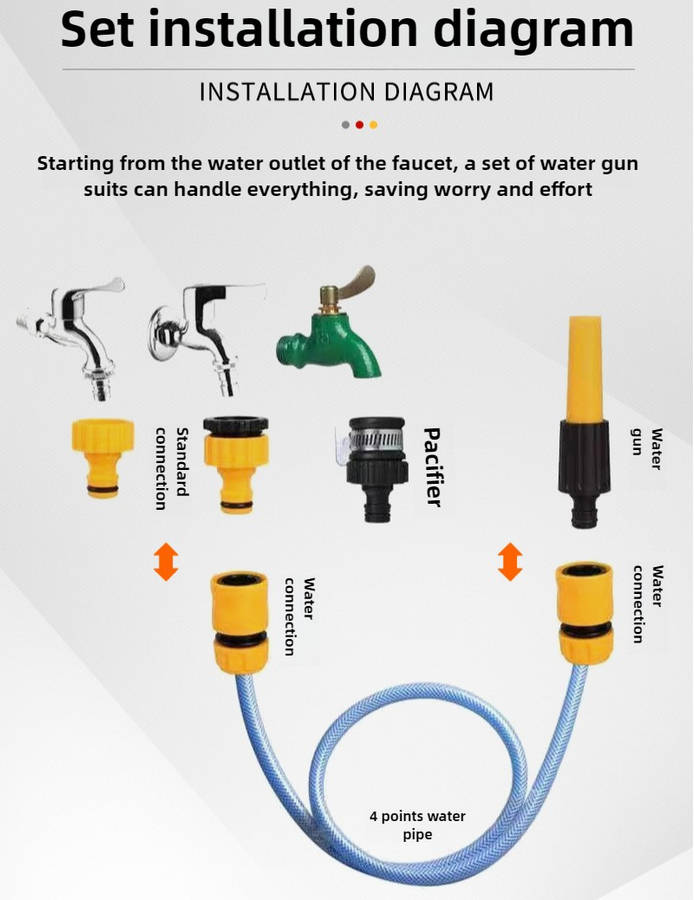 Set installation diagram

INSTALLATION DIAGRAM

Starting from the water outlet of the faucet, a set of water gun suits can handle everything, saving worry and effort

Standard connection

Pacifier

Water gun

Water connection

Water connection

4 points water pipe