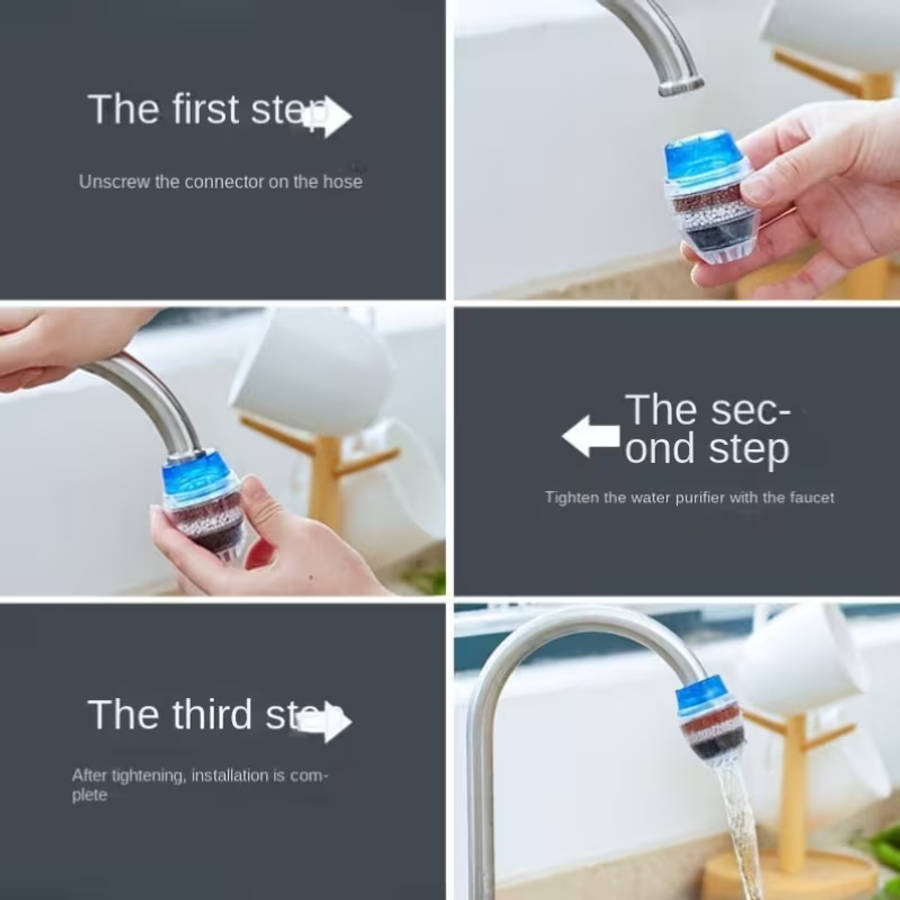 The first step

Unscrew the connector on the hose

The second step

Tighten the water purifier with the faucet

The third step

After tightening, installation is complete