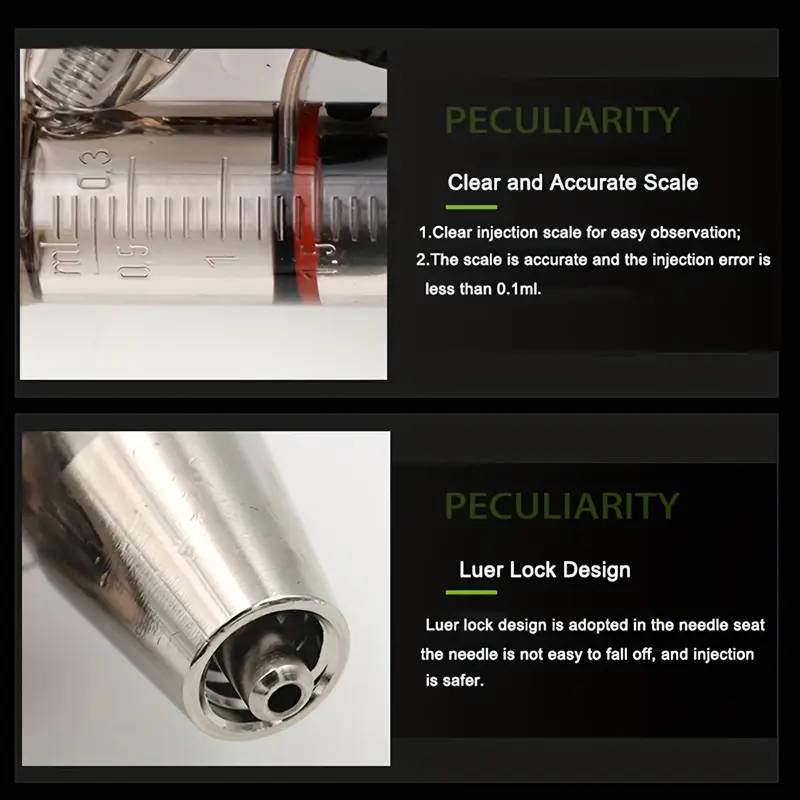 ml 0.3 0.5 1

PECULIARITY

Clear and Accurate Scale

1.Clear injection scale for easy observation;
2.The scale is accurate and the injection error is less than 0.1ml.

PECULIARITY

Luer Lock Design

Luer lock design is adopted in the needle seat the needle is not easy to fall off, and injection is safer.