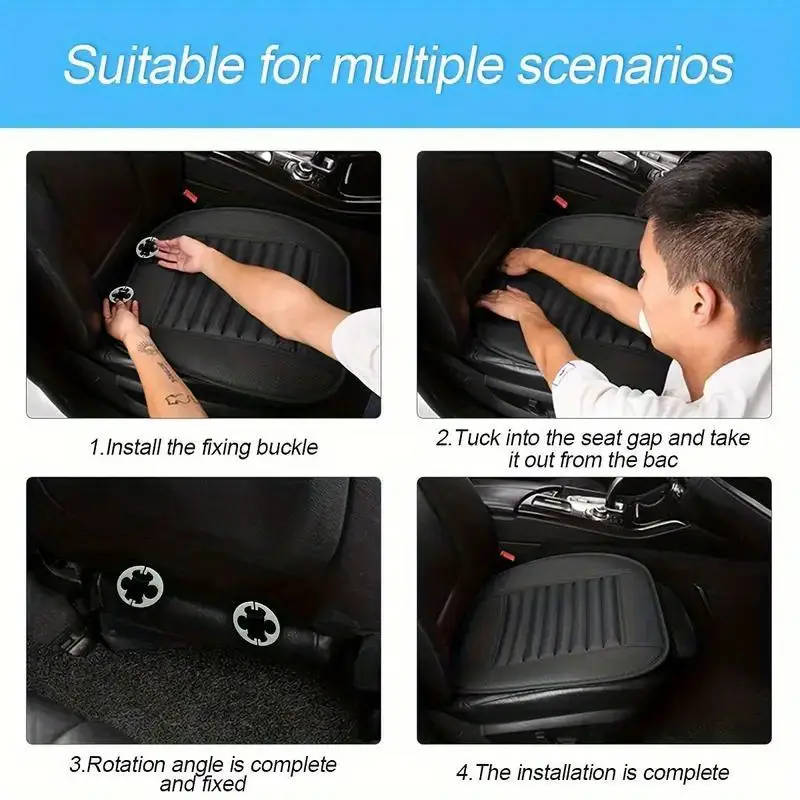 Suitable for multiple scenarios

1.Install the fixing buckle

2.Tuck into the seat gap and take it out from the bac

3.Rotation angle is complete and fixed

4.The installation is complete