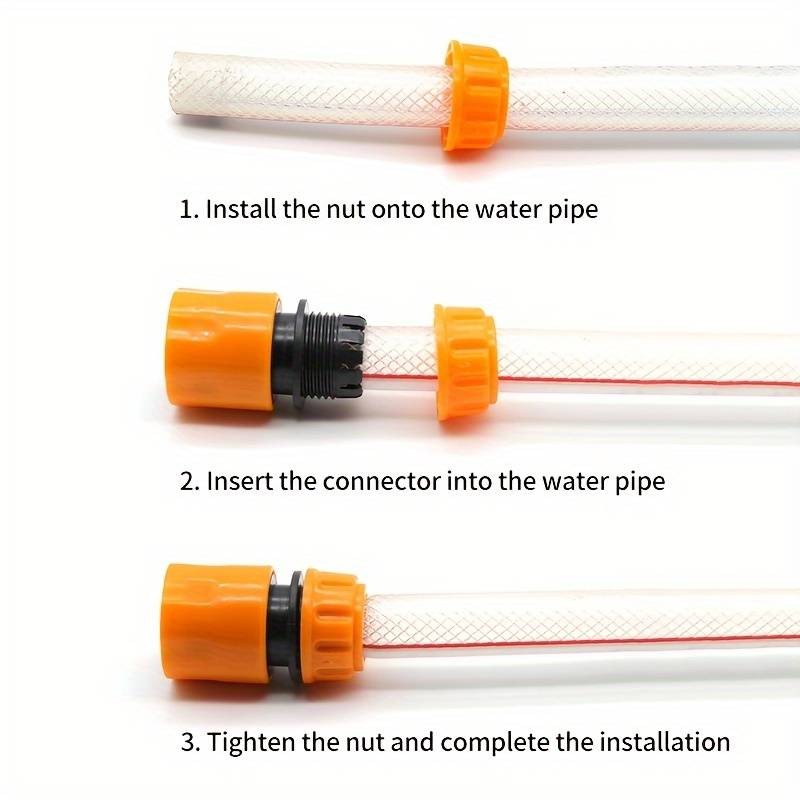 1. Install the nut onto the water pipe

2. Insert the connector into the water pipe

3. Tighten the nut and complete the installation