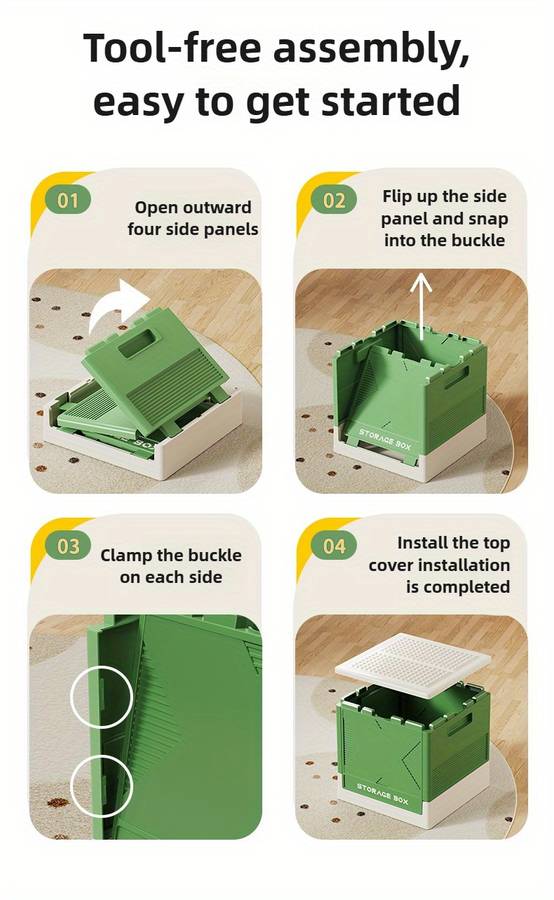 Tool-free assembly, easy to get started

01
Open outward four side panels

02
Flip up the side panel and snap into the buckle

STORAGE BOX

03
Clamp the buckle on each side

04
Install the top cover installation is completed

STORAGE BOX