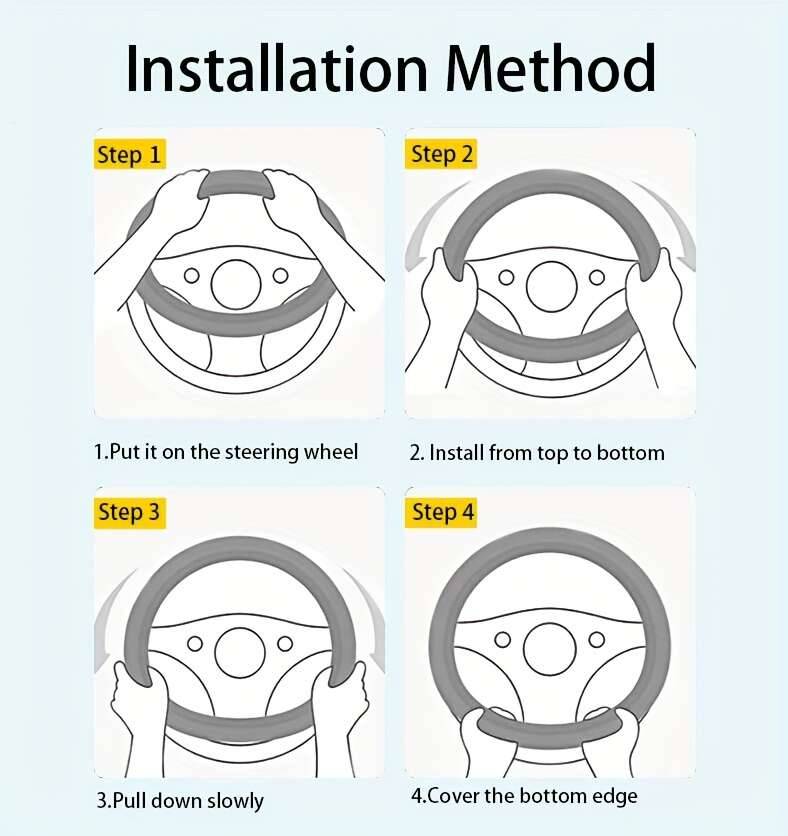 Installation Method

Step 1

1.Put it on the steering wheel

Step 2

2. Install from top to bottom

Step 3

3.Pull down slowly

Step 4

4.Cover the bottom edge