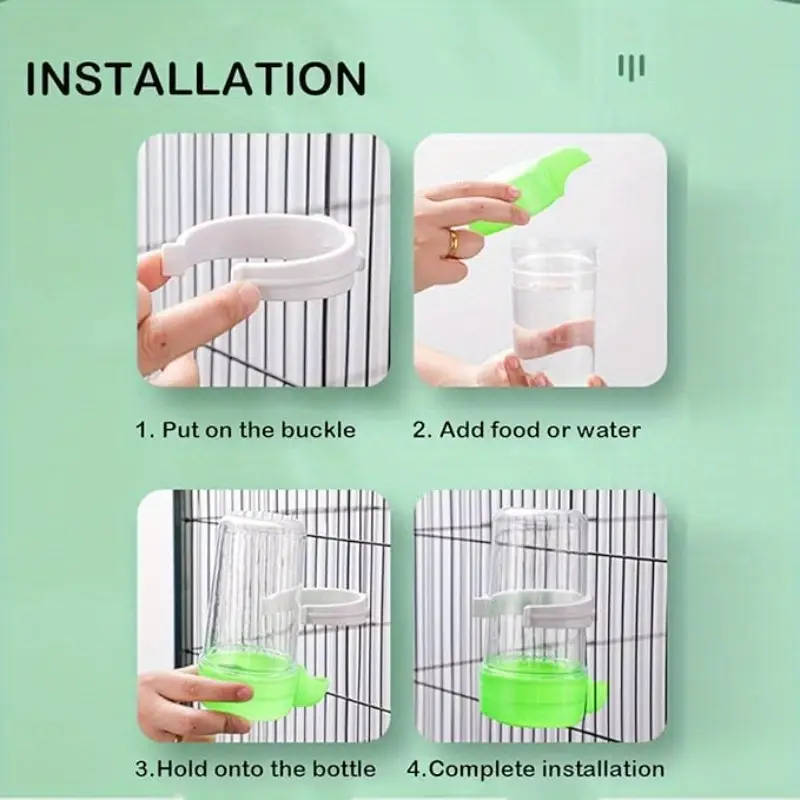 INSTALLATION

1. Put on the buckle

2. Add food or water

3.Hold onto the bottle

4.Complete installation