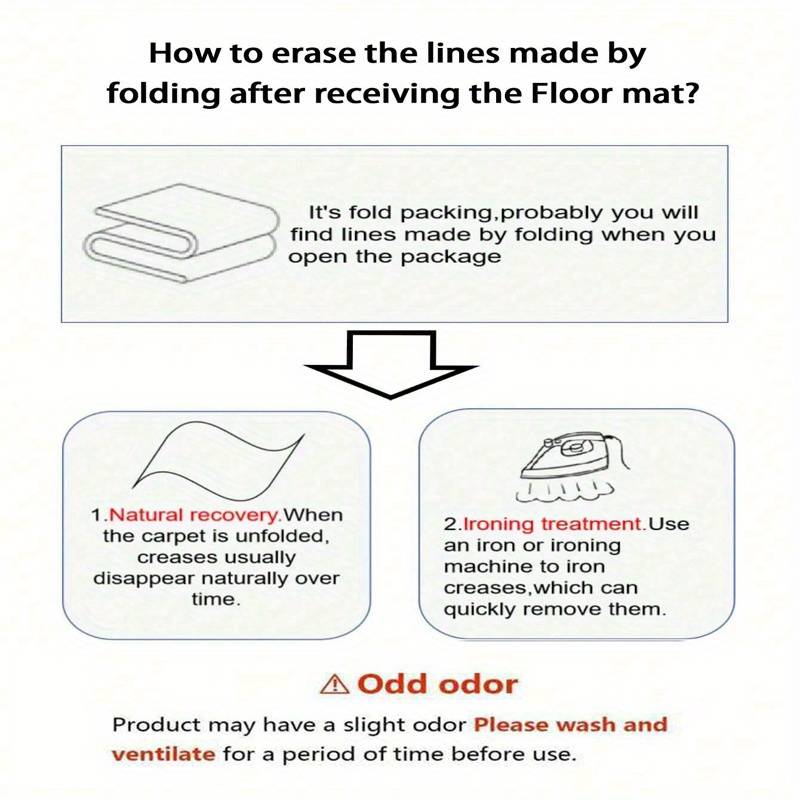 How to erase the lines made by folding after receiving the Floor mat?

It's fold packing,probably you will find lines made by folding when you open the package

1.Natural recovery.When the carpet is unfolded, creases usually disappear naturally over time.

2.Ironing treatment.Use an iron or ironing machine to iron creases,which can quickly remove them.

⚠ Odd odor

Product may have a slight odor Please wash and ventilate for a period of time before use.