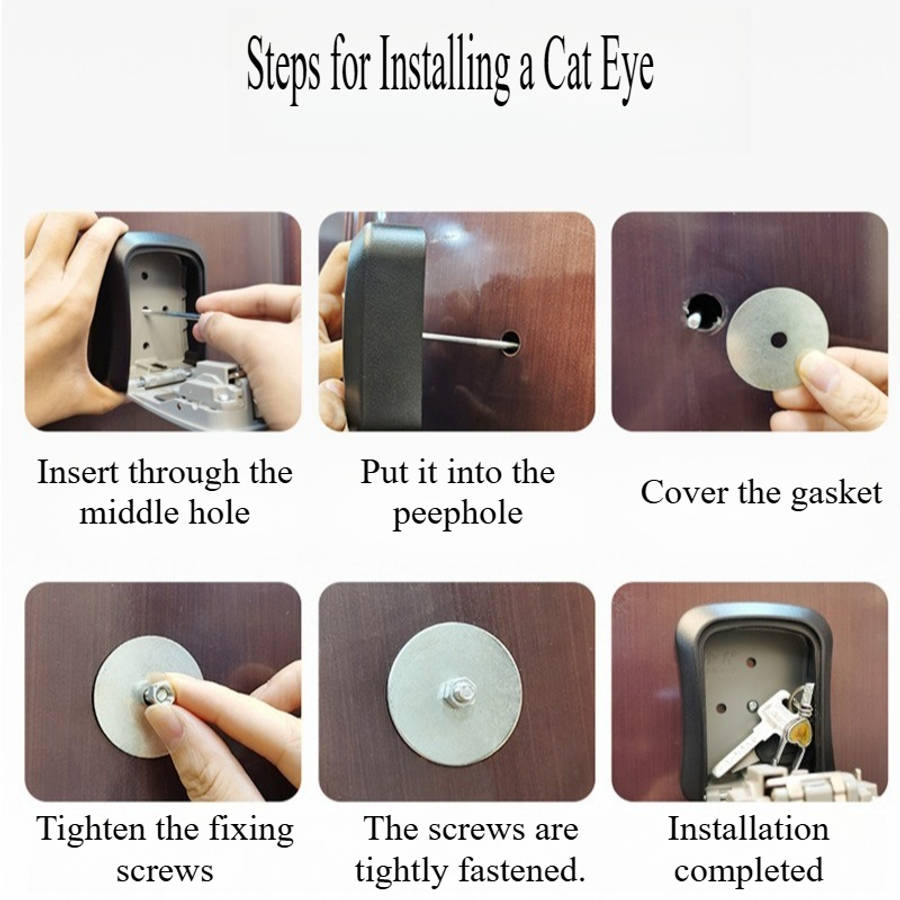 Steps for Installing a Cat Eye

Insert through the middle hole

Put it into the peephole

Cover the gasket

Tighten the fixing screws

The screws are tightly fastened.

Installation completed