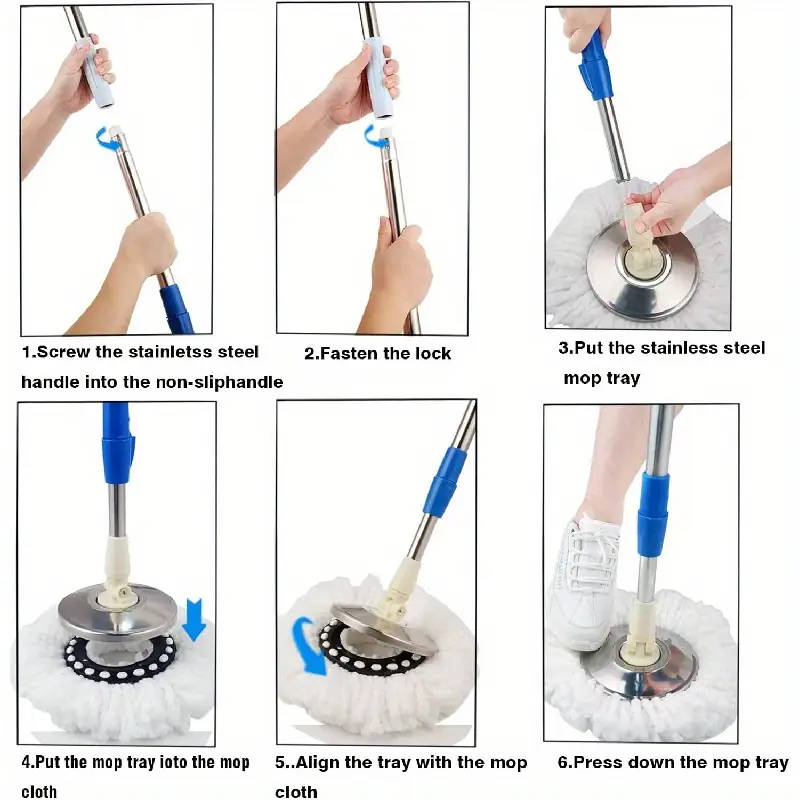 1.Screw the stainletss steel handle into the non-sliphandle

2.Fasten the lock

3.Put the stainless steel mop tray

4.Put the mop tray ioto the mop cloth

5..Align the tray with the mop cloth

6.Press down the mop tray