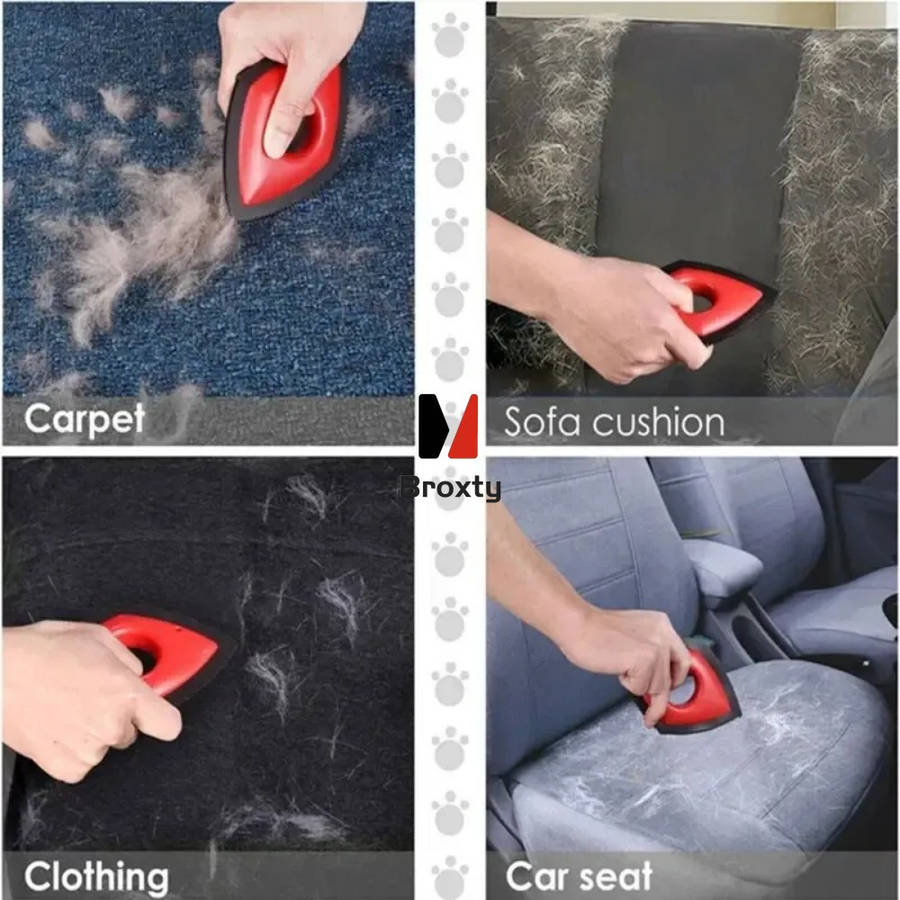 Carpet

Sofa cushion

Broxty

Clothing

Car seat