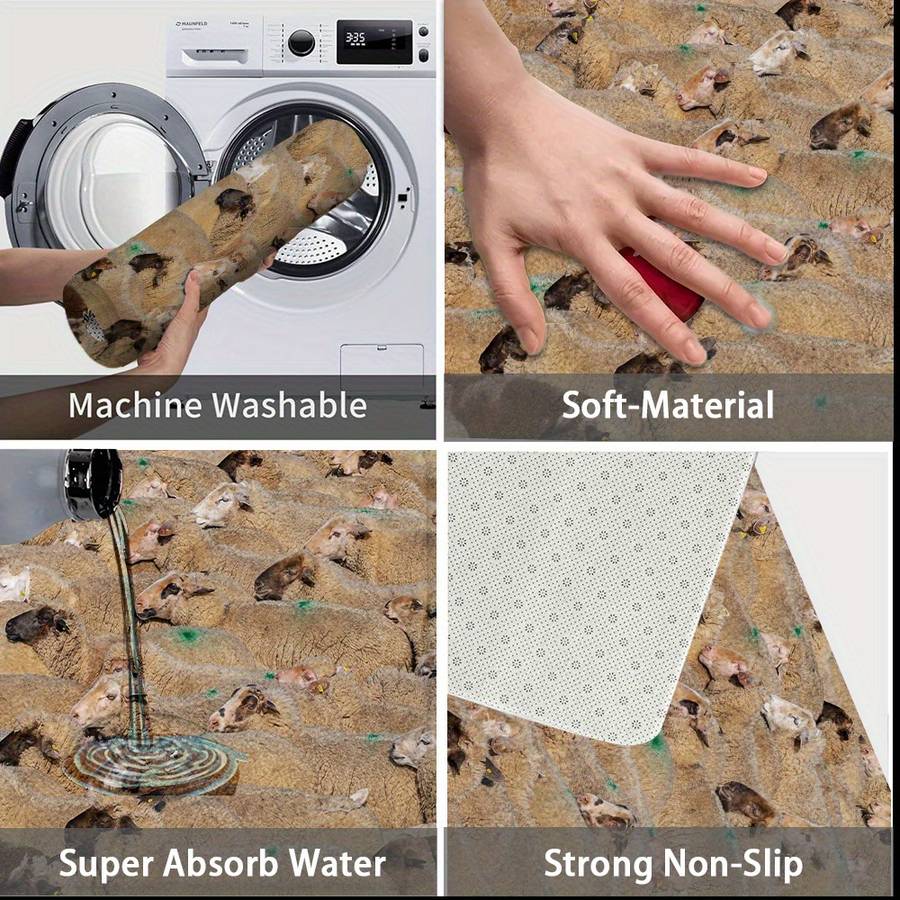 MAUNFELD

3:35

Machine Washable

Soft-Material

Super Absorb Water

Strong Non-Slip