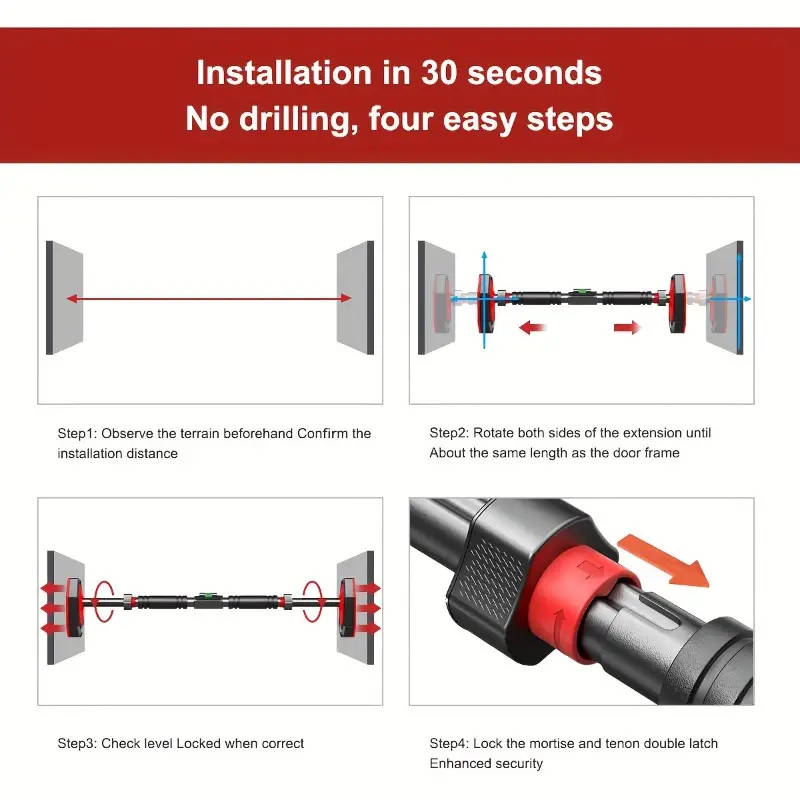 Installation in 30 seconds
No drilling, four easy steps

Step1: Observe the terrain beforehand Confirm the installation distance

Step2: Rotate both sides of the extension until About the same length as the door frame

Step3: Check level Locked when correct

Step4: Lock the mortise and tenon double latch Enhanced security