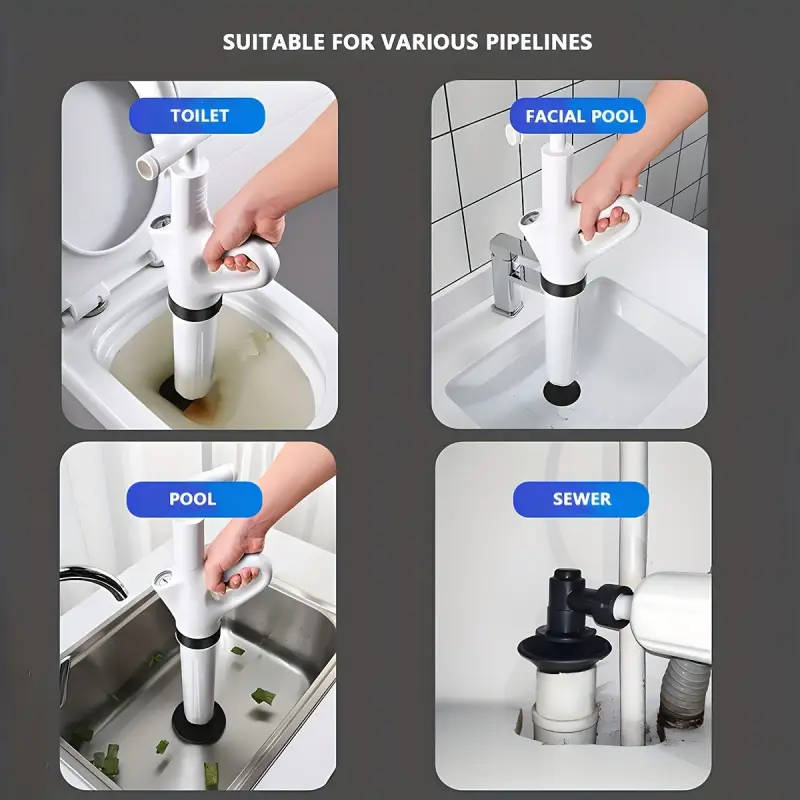 SUITABLE FOR VARIOUS PIPELINES

TOILET

FACIAL POOL

POOL

SEWER