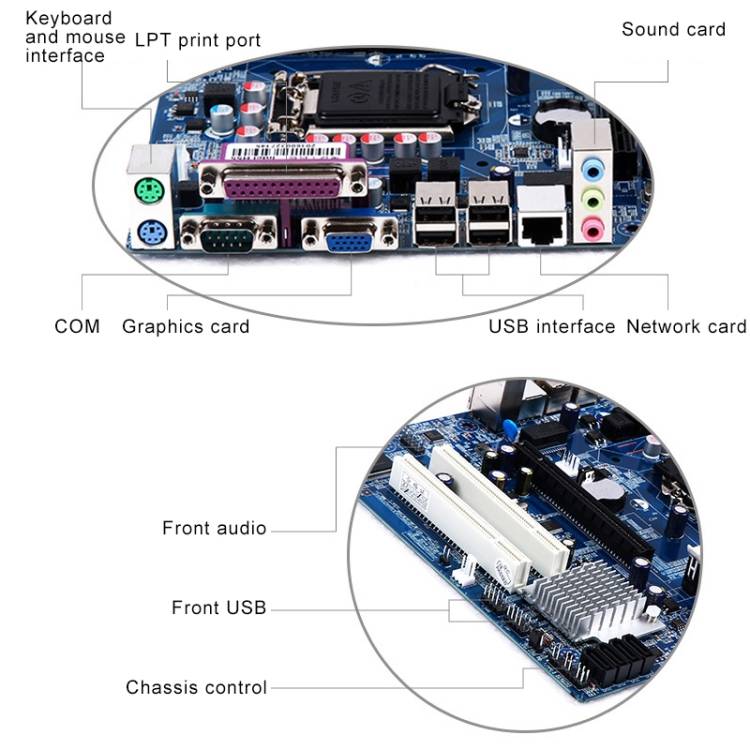 Keyboard and mouse interface

LPT print port

Sound card

COM

Graphics card

USB interface

Network card

Front audio

Front USB

Chassis control