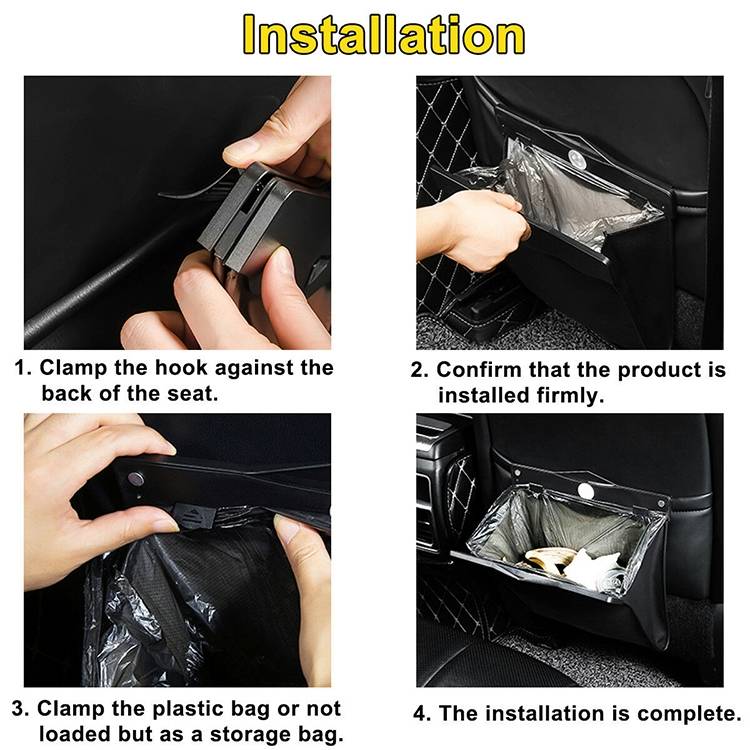 Installation

1. Clamp the hook against the back of the seat.

2. Confirm that the product is installed firmly.

3. Clamp the plastic bag or not loaded but as a storage bag.

4. The installation is complete.