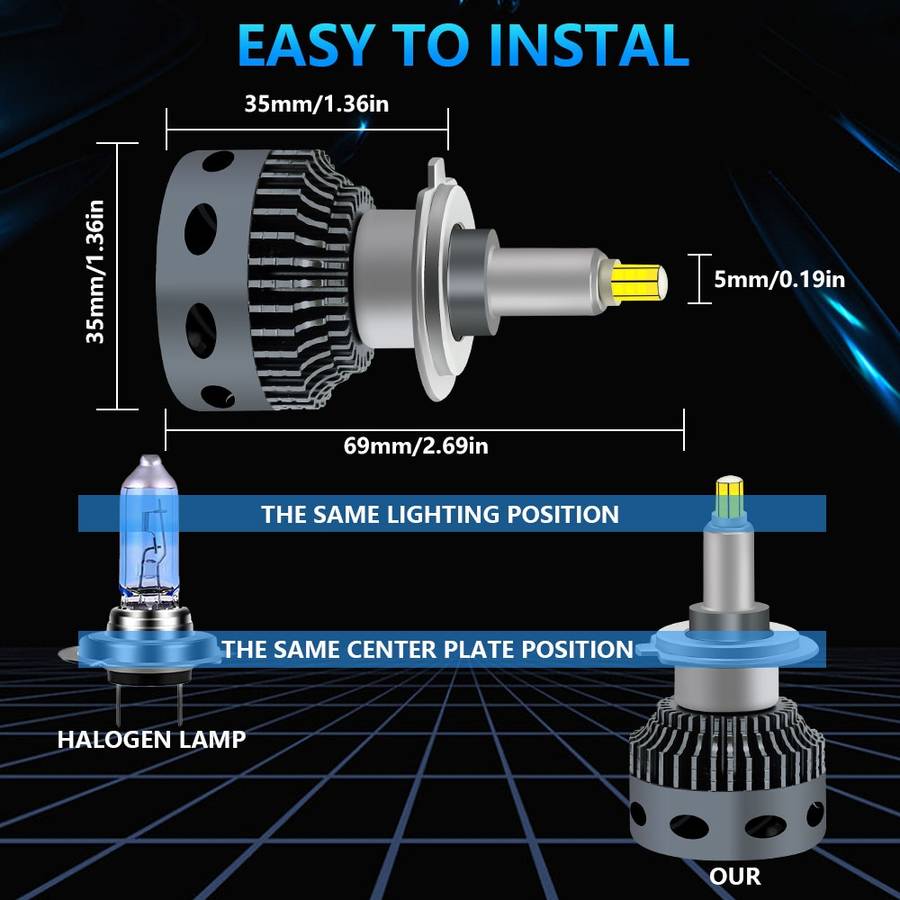 EASY TO INSTAL

35mm/1.36in

35mm/1.36in

5mm/0.19in

69mm/2.69in

THE SAME LIGHTING POSITION

THE SAME CENTER PLATE POSITION

HALOGEN LAMP

OUR