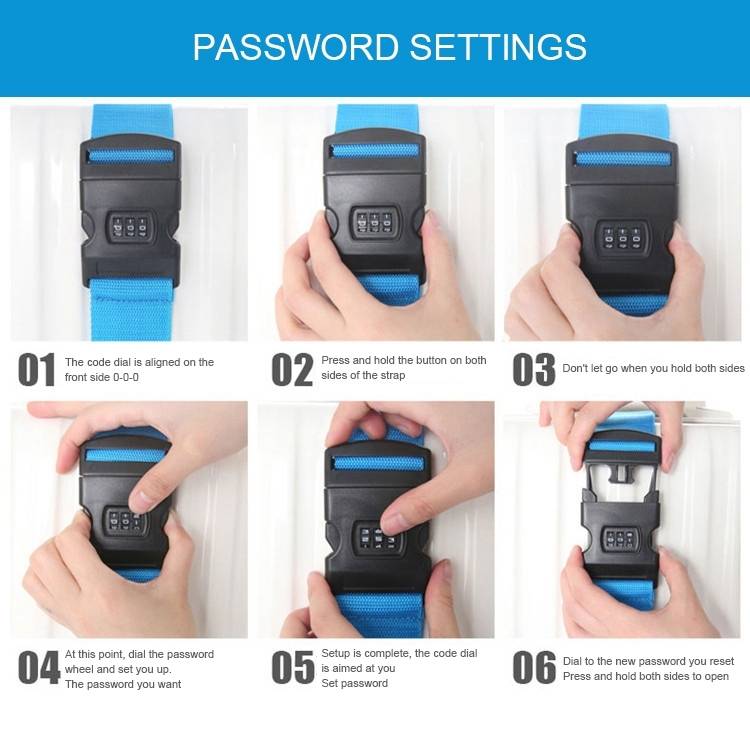 PASSWORD SETTINGS

01 The code dial is aligned on the front side 0-0-0

02 Press and hold the button on both sides of the strap

03 Don't let go when you hold both sides

04 At this point, dial the password wheel and set you up.
The password you want

05 Setup is complete, the code dial is aimed at you
Set password

06 Dial to the new password you reset
Press and hold both sides to open