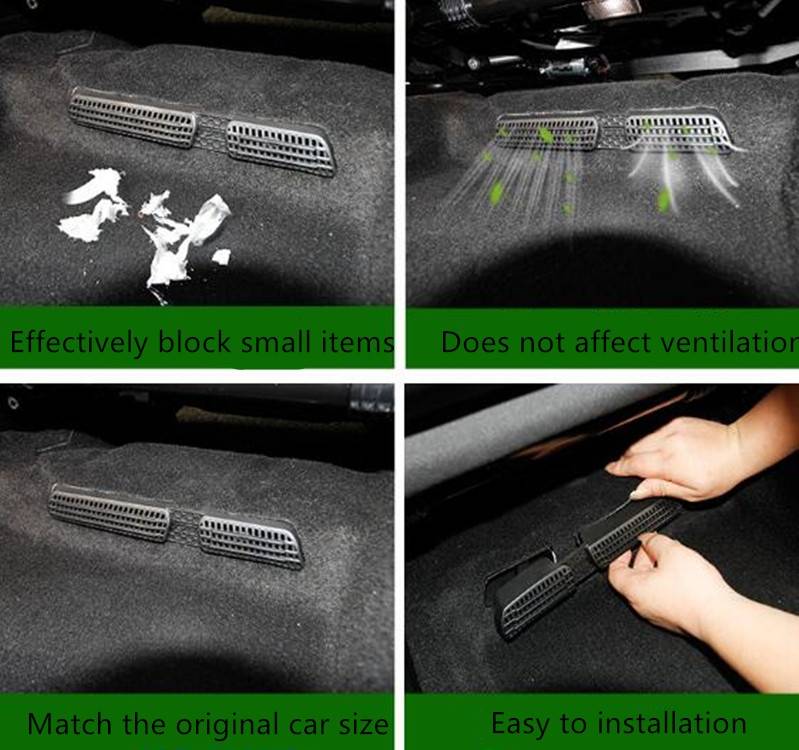 Effectively block small items

Does not affect ventilation

Match the original car size

Easy to installation