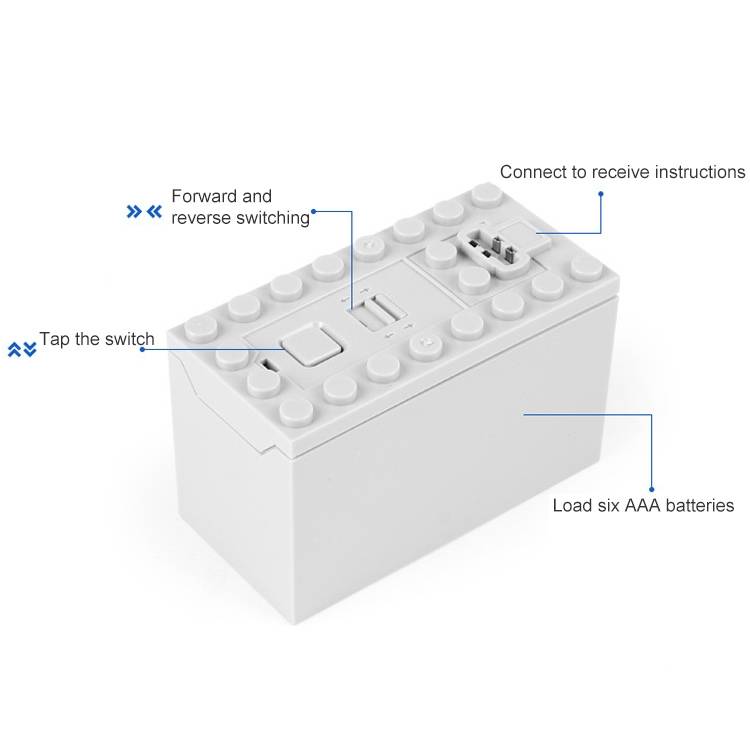 Connect to receive instructions

Forward and reverse switching

Tap the switch

Load six AAA batteries