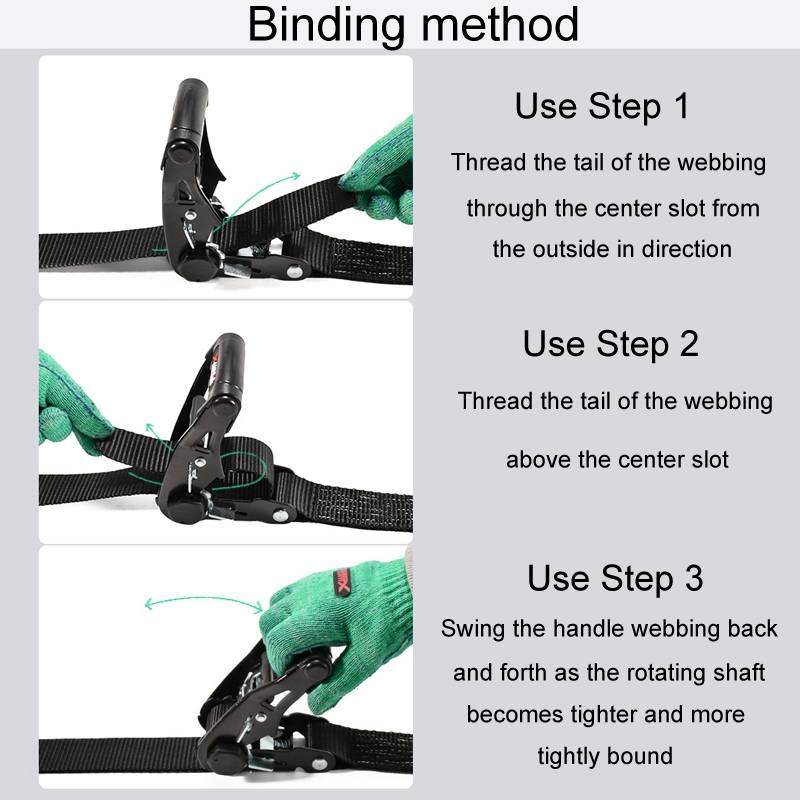 Binding method

Use Step 1

Thread the tail of the webbing through the center slot from the outside in direction

Use Step 2

Thread the tail of the webbing

above the center slot

Use Step 3

Swing the handle webbing back and forth as the rotating shaft becomes tighter and more tightly bound